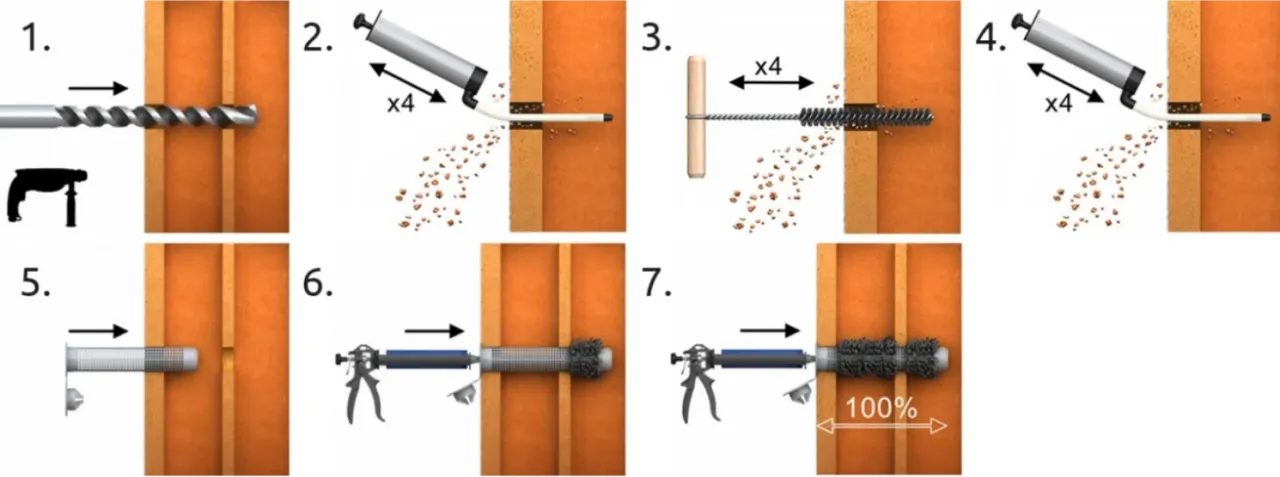 1.

2.
x4

3.
x4

4.
x4

5.

6.

7.
100%