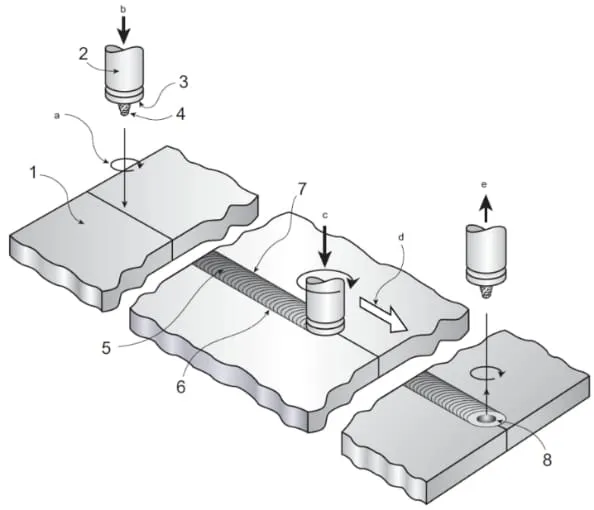 b
2
3
4
a
1
7
c
d
e
5
6
8