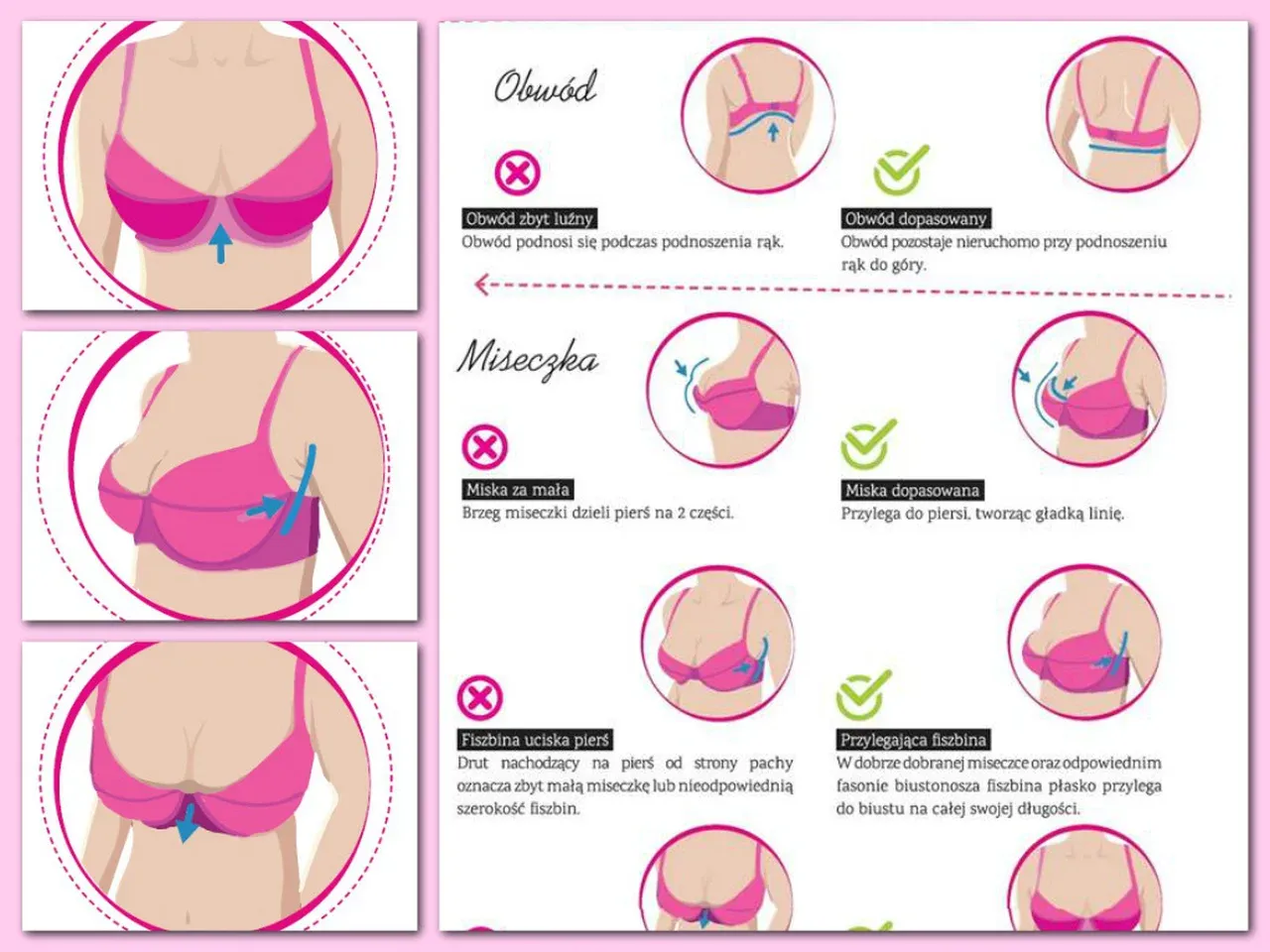 Obwód

Obwód zbyt luźny
Obwód podnosi się podczas podnoszenia rąk.

Obwód dopasowany
Obwód pozostaje nieruchomo przy podnoszeniu rąk do góry.

Miseczka

Miska za mała
Brzeg miseczki dzieli pierś na 2 części.

Miska dopasowana
Przylega do piersi, tworząc gładką linię.

Fiszbina uciska pierś
Drut nachodzący na pierś od strony pachy oznacza zbyt małą miseczkę lub nieodpowiednią szerokość fiszbin.

Przylegająca fiszbina
W dobrze dobranej miseczce oraz odpowiednim fasonie biustonosza fiszbina płasko przylega do biustu na całej swojej długości.