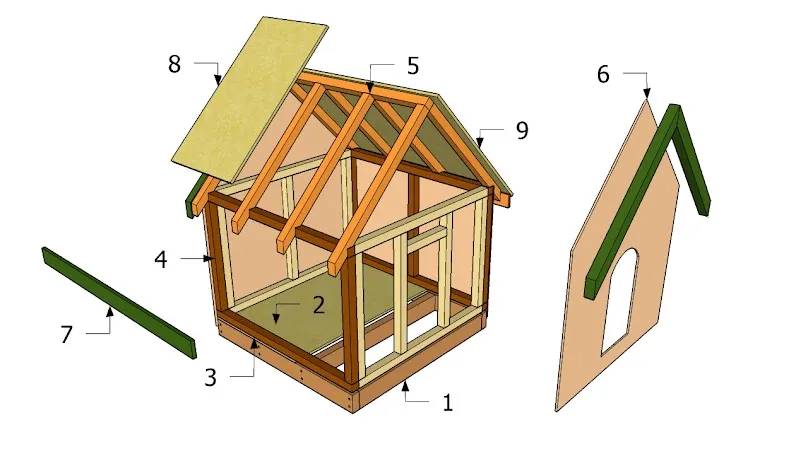 8
5
6
9
4
2
7
3
1