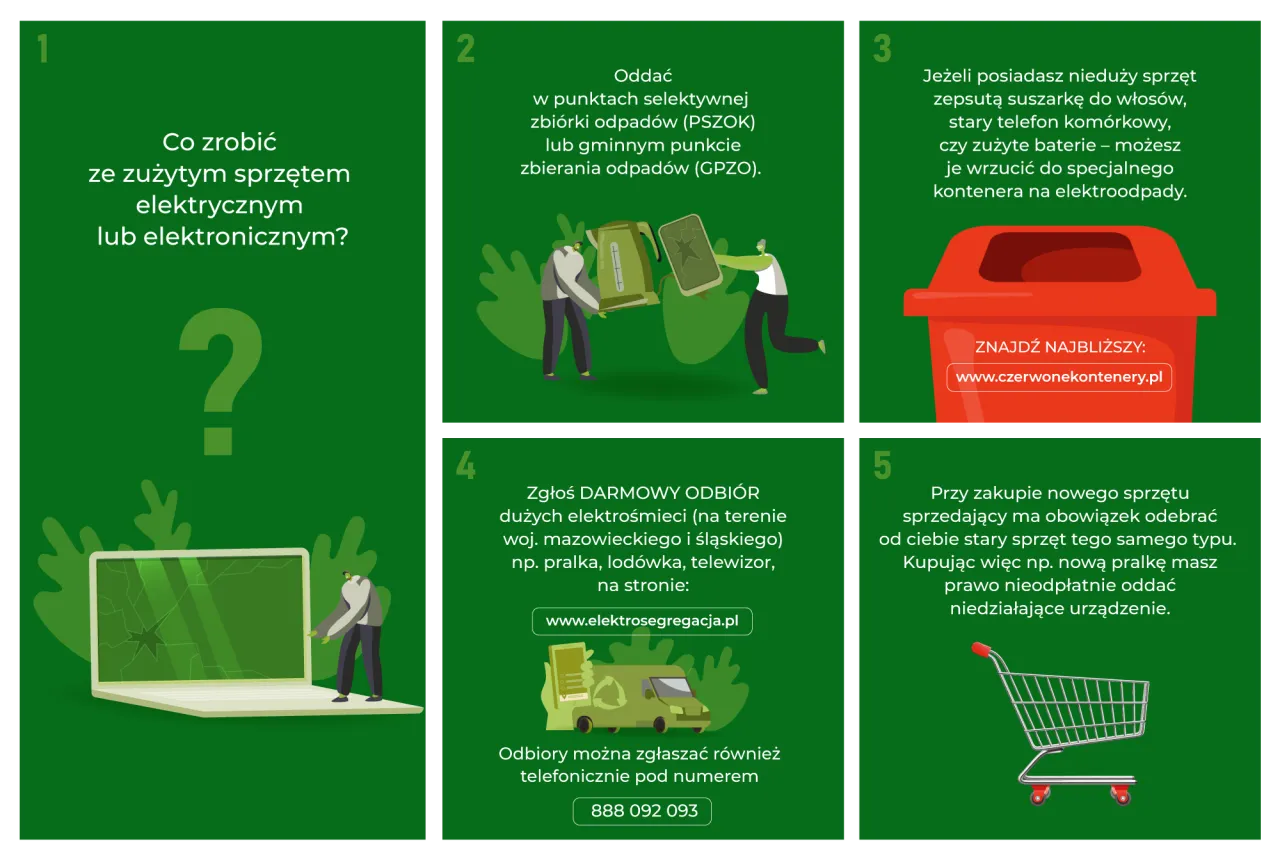 1

Co zrobić ze zużytym sprzętem elektrycznym lub elektronicznym?

?

2

Oddać w punktach selektywnej zbiórki odpadów (PSZOK) lub gminnym punkcie zbierania odpadów (GPZO).

3

Jeżeli posiadasz nieduży sprzęt zepsutą suszarkę do włosów, stary telefon komórkowy, czy zużyte baterie – możesz je wrzucić do specjalnego kontenera na elektroodpady.

ZNAJDŹ NAJBLIŻSZY:

www.czerwonekontenery.pl

4

Zgłoś DARMOWY ODBIÓR dużych elektrośmieci (na terenie woj. mazowieckiego i śląskiego) np. pralka, lodówka, telewizor, na stronie:

www.elektrosegregacja.pl

Odbiory można zgłaszać również telefonicznie pod numerem

888 092 093

5

Przy zakupie nowego sprzętu sprzedający ma obowiązek odebrać od ciebie stary sprzęt tego samego typu. Kupując więc np. nową pralkę masz prawo nieodpłatnie oddać niedziałające urządzenie.