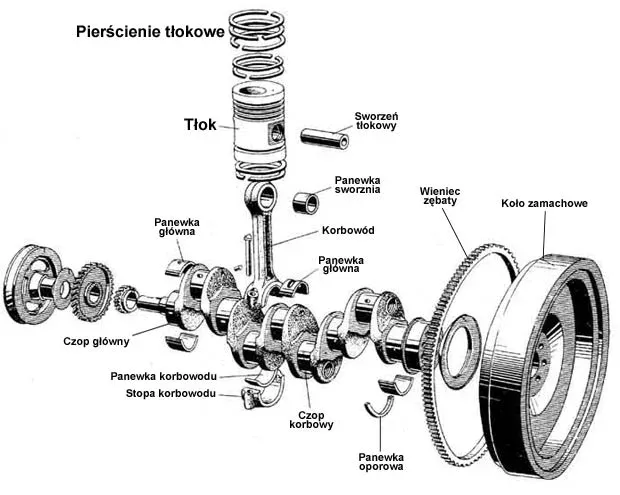 Pierścienie tłokowe

Tłok

Sworzeń tłokowy

Panewka sworznia

Wieniec zębaty

Koło zamachowe

Panewka główna

Korbowód

Panewka główna

Czop główny

Panewka korbowodu

Stopa korbowodu

Czop korbowy

Panewka oporowa