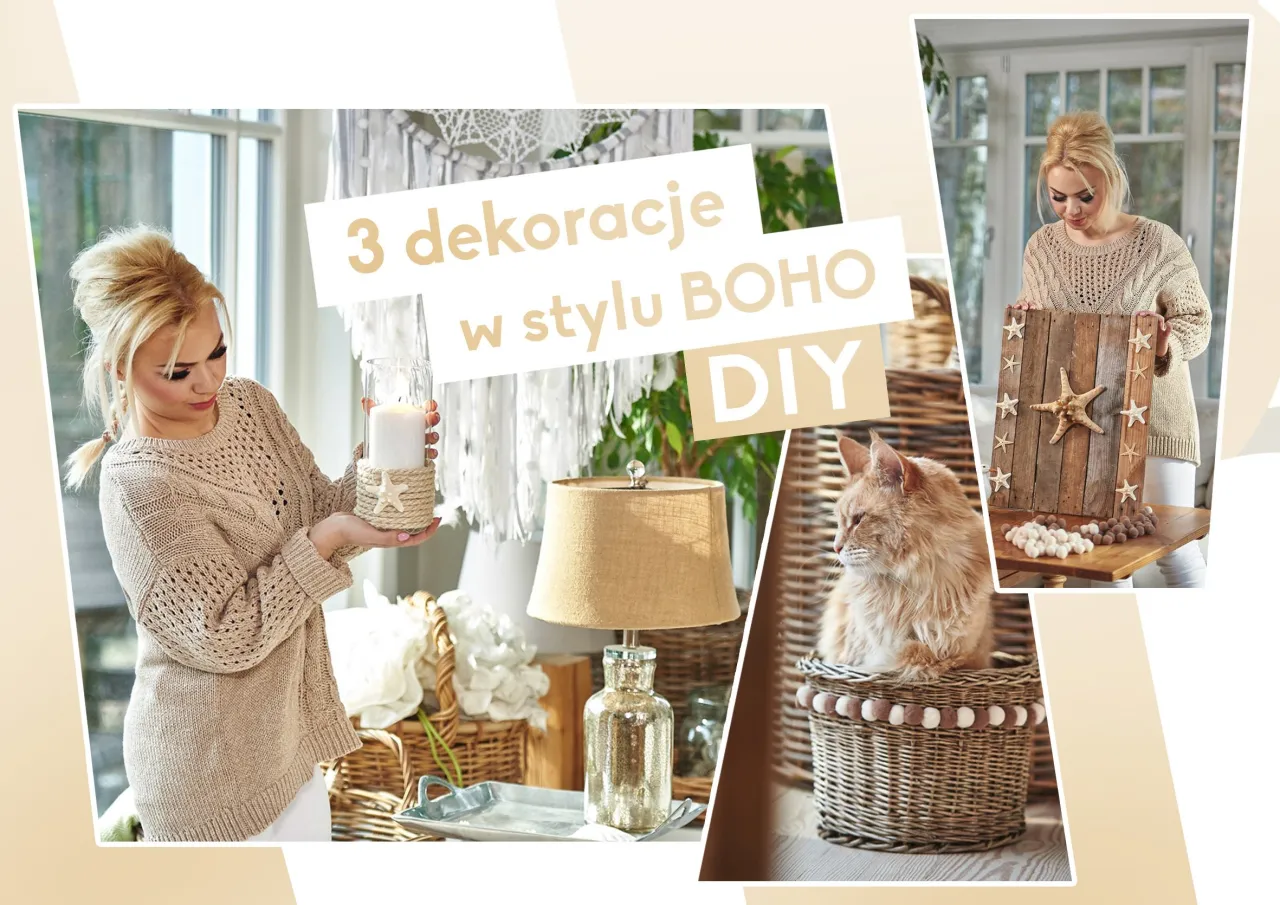 3 dekoracje
w stylu BOHO
DIY