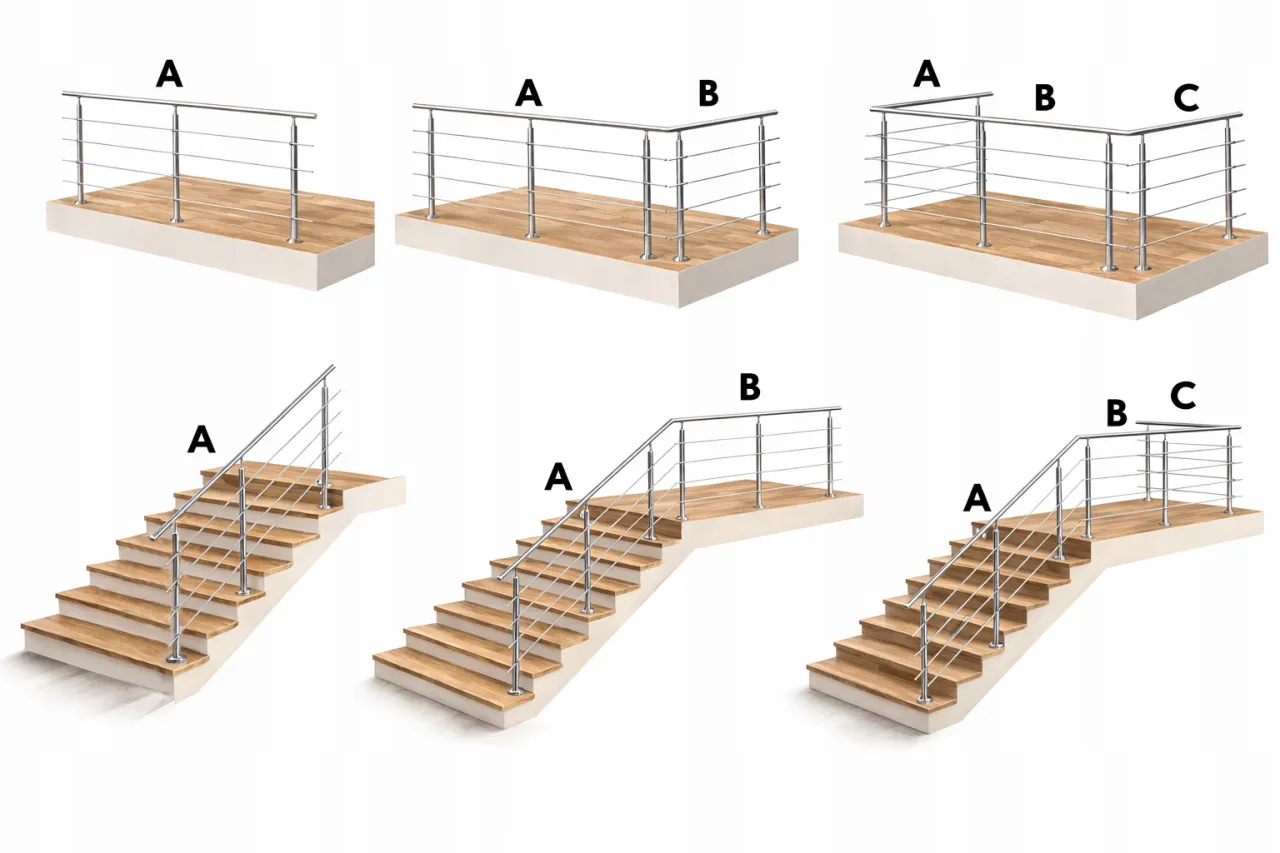 A

A B

A B C

A

A B

A B C