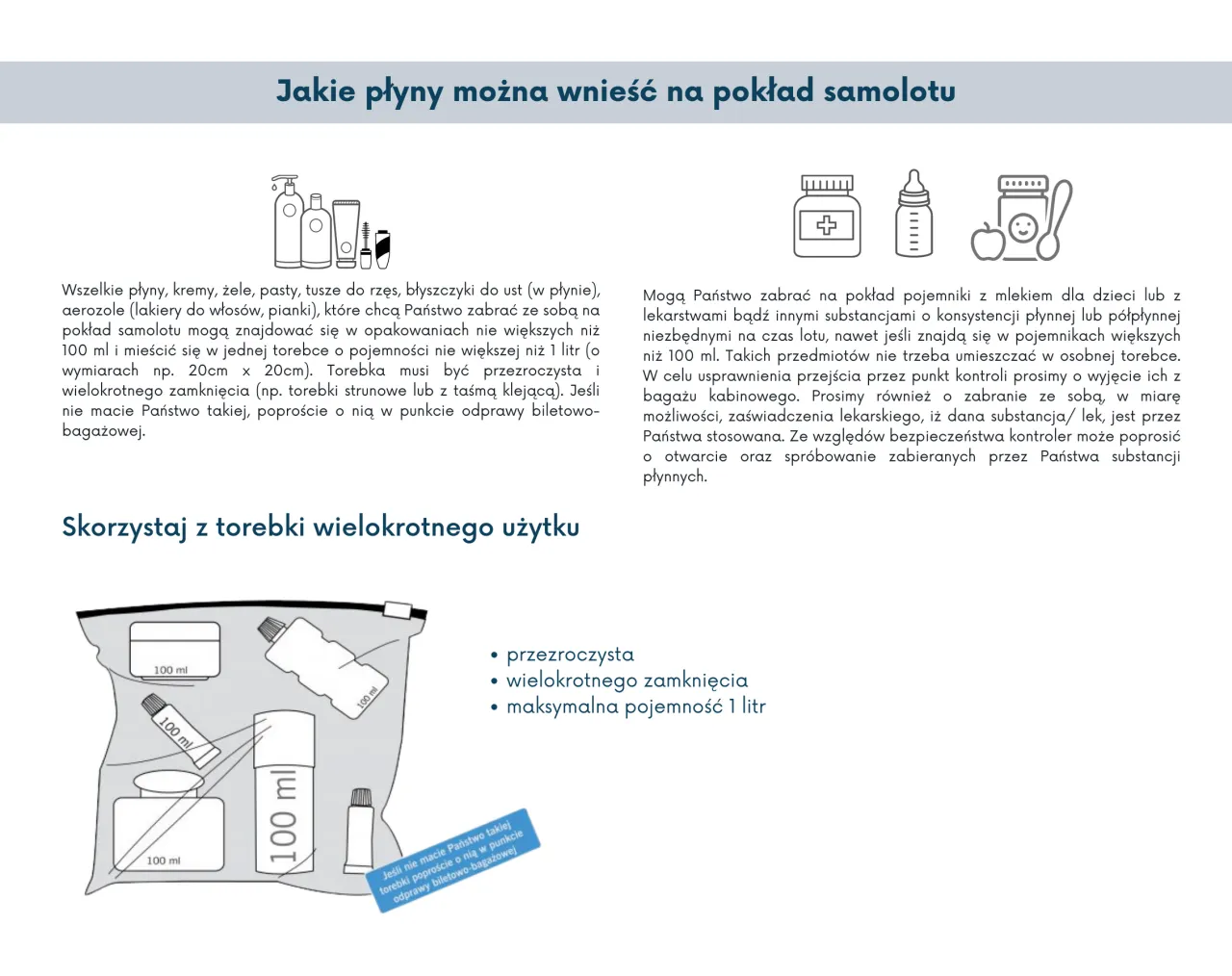 Jakie płyny można wnieść na pokład samolotu

Wszelkie płyny, kremy, żele, pasty, tusze do rzęs, błyszczyki do ust (w płynie), aerozole (lakiery do włosów, pianki), które chcą Państwo zabrać ze sobą na pokład samolotu mogą znajdować się w opakowaniach nie większych niż 100 ml i mieścić się w jednej torebce o pojemności nie większej niż 1 litr (o wymiarach np. 20cm x 20cm). Torebka musi być przezroczysta i wielokrotnego zamknięcia (np. torebki strunowe lub z taśmą klejącą). Jeśli nie macie Państwo takiej, poproście o nią w punkcie odprawy biletowo-bagażowej.

Mogą Państwo zabrać na pokład pojemniki z mlekiem dla dzieci lub z lekarstwami bądź innymi substancjami o konsystencji płynnej lub półpłynnej niezbędnymi na czas lotu, nawet jeśli znajdą się w pojemnikach większych niż 100 ml. Takich przedmiotów nie trzeba umieszczać w osobnej torebce. W celu usprawnienia przejścia przez punkt kontroli prosimy o wyjęcie ich z bagażu kabinowego. Prosimy również o zabranie ze sobą, w miarę możliwości, zaświadczenia lekarskiego, iż dana substancja/ lek, jest przez Państwa stosowana. Ze względów bezpieczeństwa kontroler może poprosić o otwarcie oraz spróbowanie zabieranych przez Państwa substancji płynnych.

Skorzystaj z torebki wielokrotnego użytku

100 ml
100 ml
100 ml
100 ml
100 ml

Jeśli nie macie Państwo takiej torebki poproście o nią w punkcie odprawy biletowo-bagażowej

• przezroczysta
• wielokrotnego zamknięcia
• maksymalna pojemność 1 litr