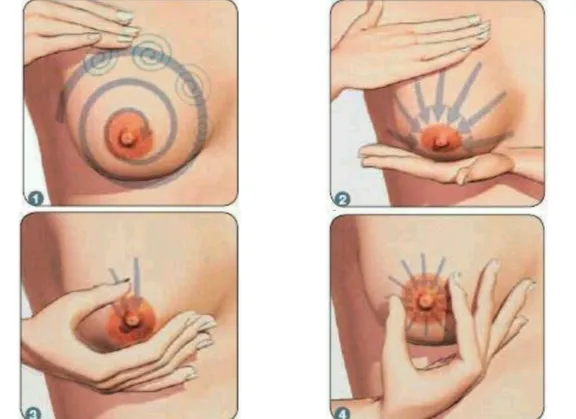 1
2
3
4