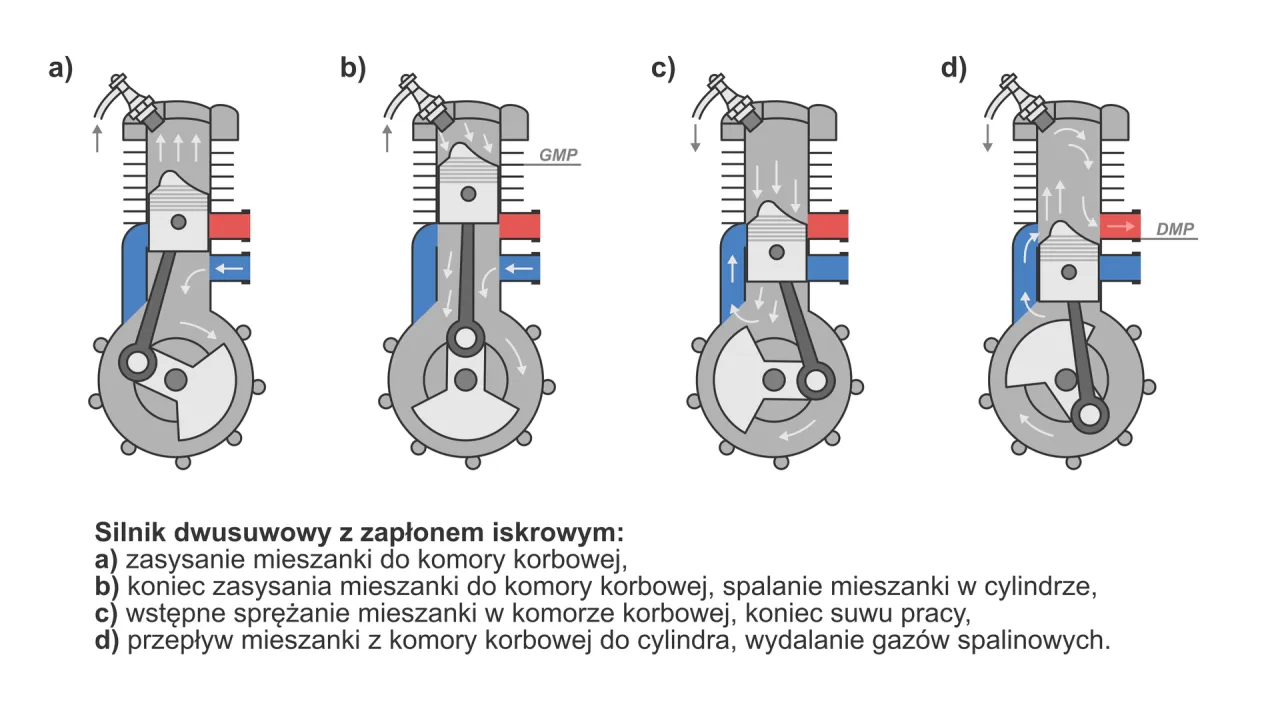 a)

b)

GMP

c)

d)

DMP

Silnik dwusuwowy z zapłonem iskrowym:
a) zasysanie mieszanki do komory korbowej,
b) koniec zasysania mieszanki do komory korbowej, spalanie mieszanki w cylindrze,
c) wstępne sprężanie mieszanki w komorze korbowej, koniec suwu pracy,
d) przepływ mieszanki z komory korbowej do cylindra, wydalanie gazów spalinowych.