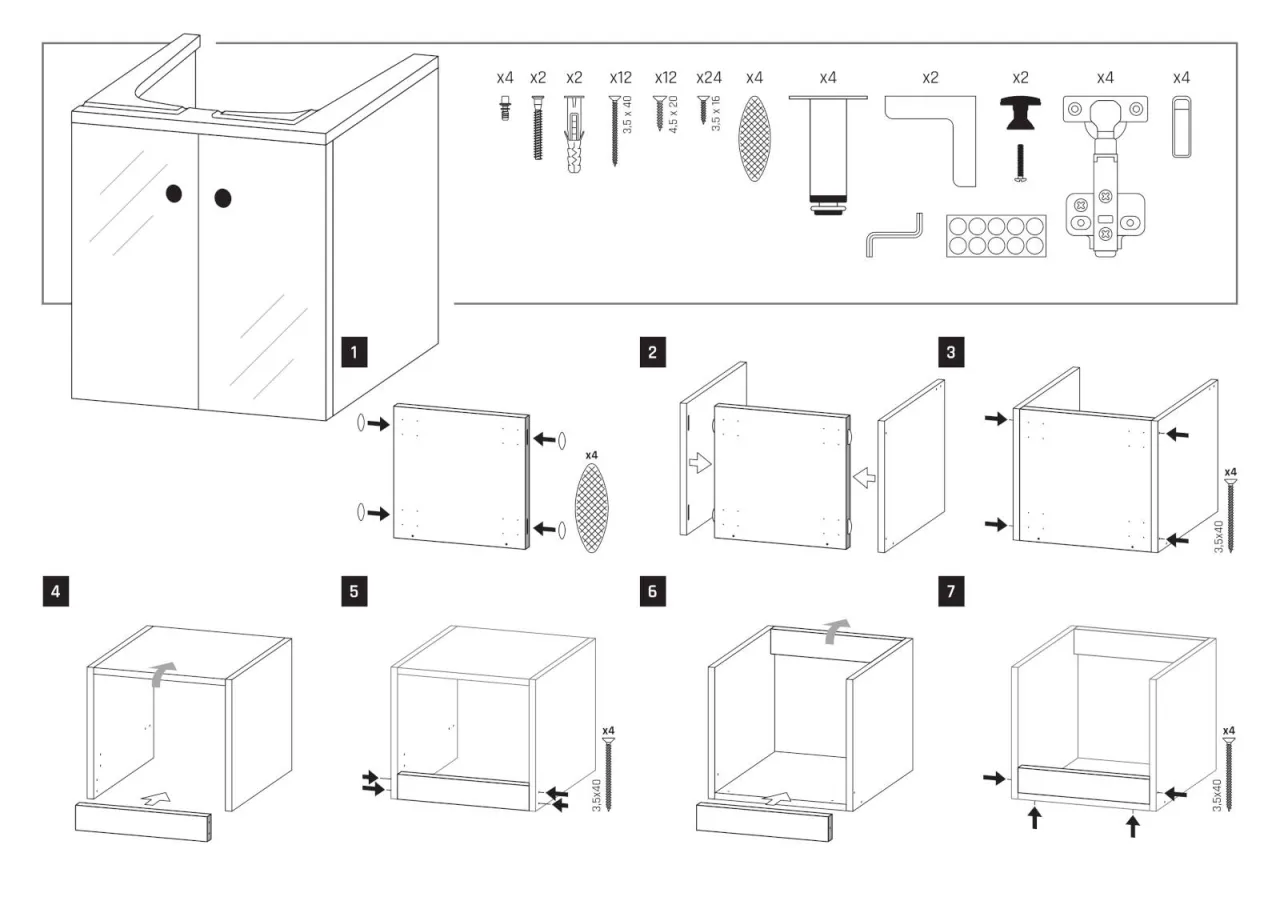 x4 x2 x2 x12 x12 x24 x4 x4 x2 x2 x4 x4

3,5 x 40

4,5 x 20

3,5 x 16

1

x4

2

3

x4

3,5x40

4

5

x4

3,5x40

6

7

x4

3,5x40