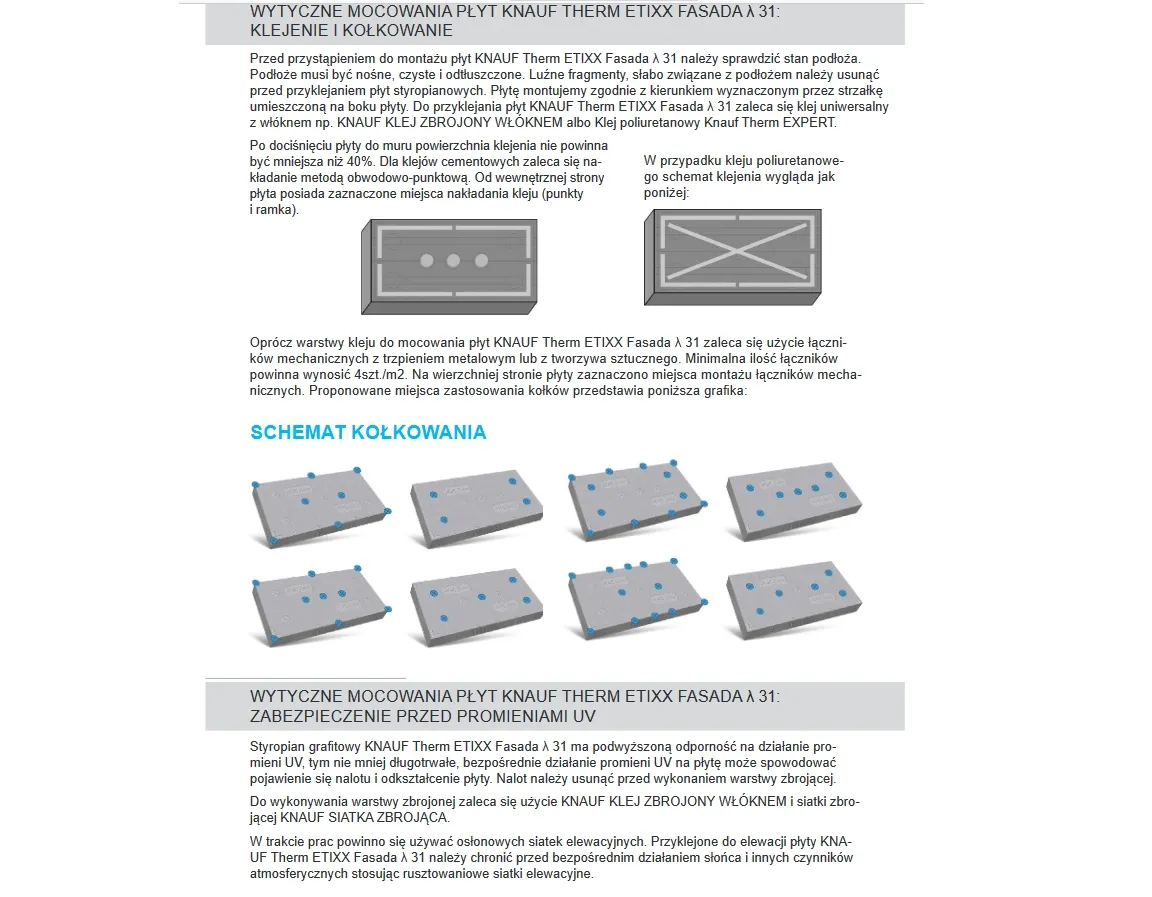 WYTYCZNE MOCOWANIA PŁYT KNAUF THERM ETIXX FASADA λ 31: KLEJENIE I KOŁKOWANIE

Przed przystąpieniem do montażu płyt KNAUF Therm ETIXX Fasada λ 31 należy sprawdzić stan podłoża. Podłoże musi być nośne, czyste i odtłuszczone. Luźne fragmenty, słabo związane z podłożem należy usunąć przed przyklejaniem płyt styropianowych. Płytę montujemy zgodnie z kierunkiem wyznaczonym przez strzałkę umieszczoną na boku płyty. Do przyklejania płyt KNAUF Therm ETIXX Fasada λ 31 zaleca się klej uniwersalny z włóknem np. KNAUF KLEJ ZBROJONY WŁÓKNEM albo Klej poliuretanowy Knauf Therm EXPERT.

Po dociśnięciu płyty do muru powierzchnia klejenia nie powinna być mniejsza niż 40%. Dla klejów cementowych zaleca się nakładanie metodą obwodowo-punktową. Od wewnętrznej strony płyta posiada zaznaczone miejsca nakładania kleju (punkty i ramka).

W przypadku kleju poliuretanowego schemat klejenia wygląda jak poniżej:

Oprócz warstwy kleju do mocowania płyt KNAUF Therm ETIXX Fasada λ 31 zaleca się użycie łączników mechanicznych z trzpieniem metalowym lub z tworzywa sztucznego. Minimalna ilość łączników powinna wynosić 4szt./m2. Na wierzchniej stronie płyty zaznaczono miejsca montażu łączników mechanicznych. Proponowane miejsca zastosowania kołków przedstawia poniższa grafika:

SCHEMAT KOŁKOWANIA

WYTYCZNE MOCOWANIA PŁYT KNAUF THERM ETIXX FASADA λ 31: ZABEZPIECZENIE PRZED PROMIENIAMI UV

Styropian grafitowy KNAUF Therm ETIXX Fasada λ 31 ma podwyższoną odporność na działanie promieni UV, tym nie mniej długotrwałe, bezpośrednie działanie promieni UV na płytę może spowodować pojawienie się nalotu i odkształcenie płyty. Nalot należy usunąć przed wykonaniem warstwy zbrojącej.

Do wykonywania warstwy zbrojonej zaleca się użycie KNAUF KLEJ ZBROJONY WŁÓKNEM i siatki zbrojącej KNAUF SIATKA ZBROJĄCA.

W trakcie prac powinno się używać osłonowych siatek elewacyjnych. Przyklejone do elewacji płyty KNAUF Therm ETIXX Fasada λ 31 należy chronić przed bezpośrednim działaniem słońca i innych czynników atmosferycznych stosując rusztowaniowe siatki elewacyjne.