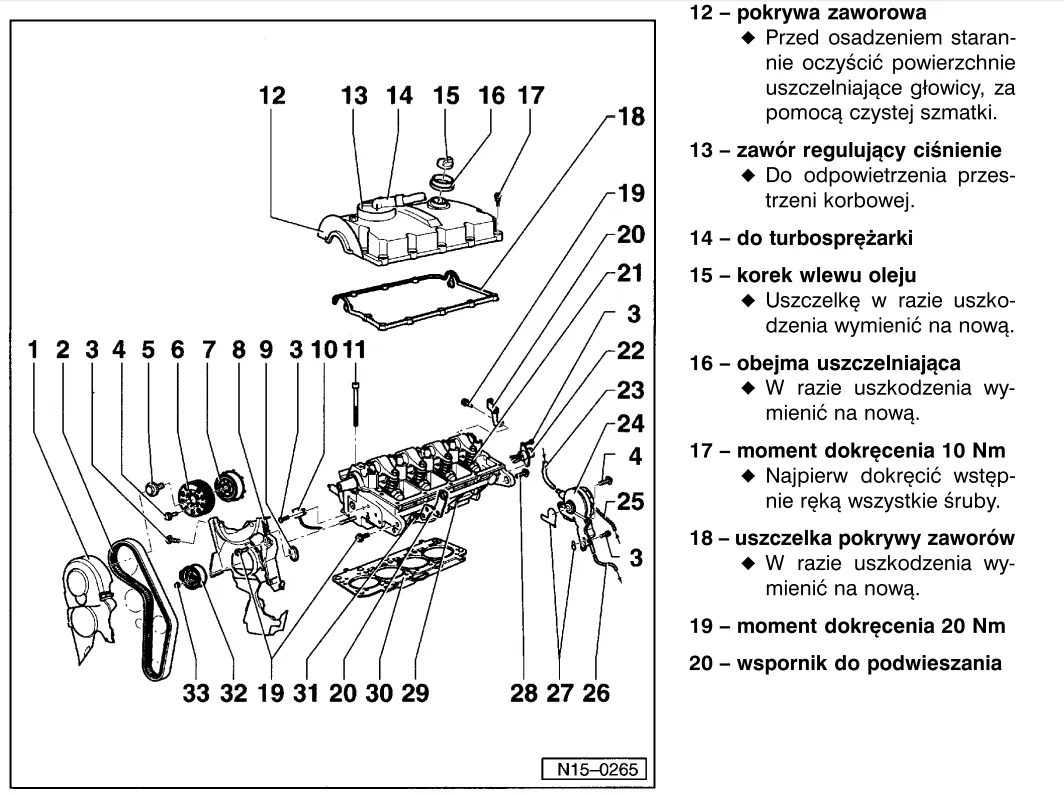 12 13 14 15 16 17
18
19
20
21
3
22
23
24
4
25
3
1 2 3 4 5 6 7 8 9 3 10 11
33 32 19 31 20 30 29
28 27 26
N15–0265

12 – pokrywa zaworowa
◆ Przed osadzeniem starannie oczyścić powierzchnie uszczelniające głowicy, za pomocą czystej szmatki.

13 – zawór regulujący ciśnienie
◆ Do odpowietrzenia przestrzeni korbowej.

14 – do turbosprężarki

15 – korek wlewu oleju
◆ Uszczelkę w razie uszkodzenia wymienić na nową.

16 – obejma uszczelniająca
◆ W razie uszkodzenia wymienić na nową.

17 – moment dokręcenia 10 Nm
◆ Najpierw dokręcić wstępnie ręką wszystkie śruby.

18 – uszczelka pokrywy zaworów
◆ W razie uszkodzenia wymienić na nową.

19 – moment dokręcenia 20 Nm

20 – wspornik do podwieszania