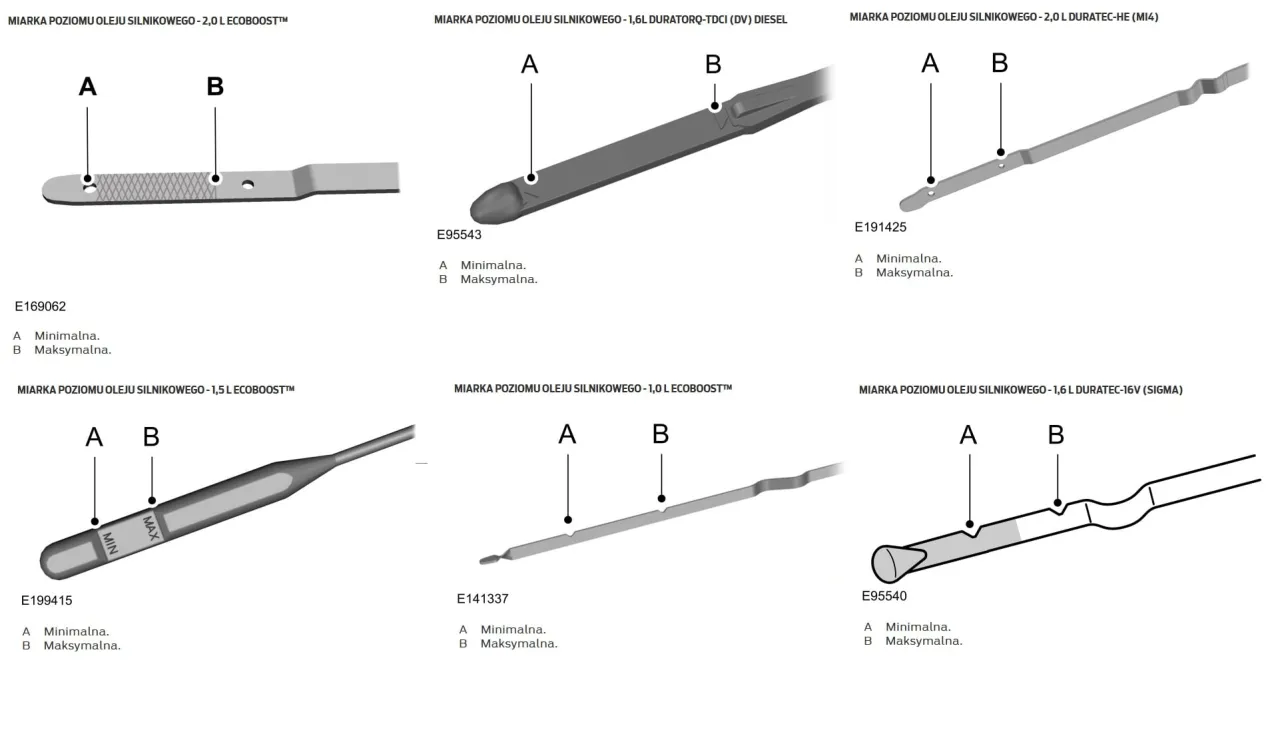 MIARKA POZIOMU OLEJU SILNIKOWEGO - 2,0 L ECOBOOST™

A B

E169062

A Minimalna.
B Maksymalna.

MIARKA POZIOMU OLEJU SILNIKOWEGO - 1,6L DURATORQ-TDCI (DV) DIESEL

A B

E95543

A Minimalna.
B Maksymalna.

MIARKA POZIOMU OLEJU SILNIKOWEGO - 2,0 L DURATEC-HE (MI4)

A B

E191425

A Minimalna.
B Maksymalna.

MIARKA POZIOMU OLEJU SILNIKOWEGO - 1,5 L ECOBOOST™

A B

MIN MAX

E199415

A Minimalna.
B Maksymalna.

MIARKA POZIOMU OLEJU SILNIKOWEGO - 1,0 L ECOBOOST™

A B

E141337

A Minimalna.
B Maksymalna.

MIARKA POZIOMU OLEJU SILNIKOWEGO - 1,6 L DURATEC-16V (SIGMA)

A B

E95540

A Minimalna.
B Maksymalna.