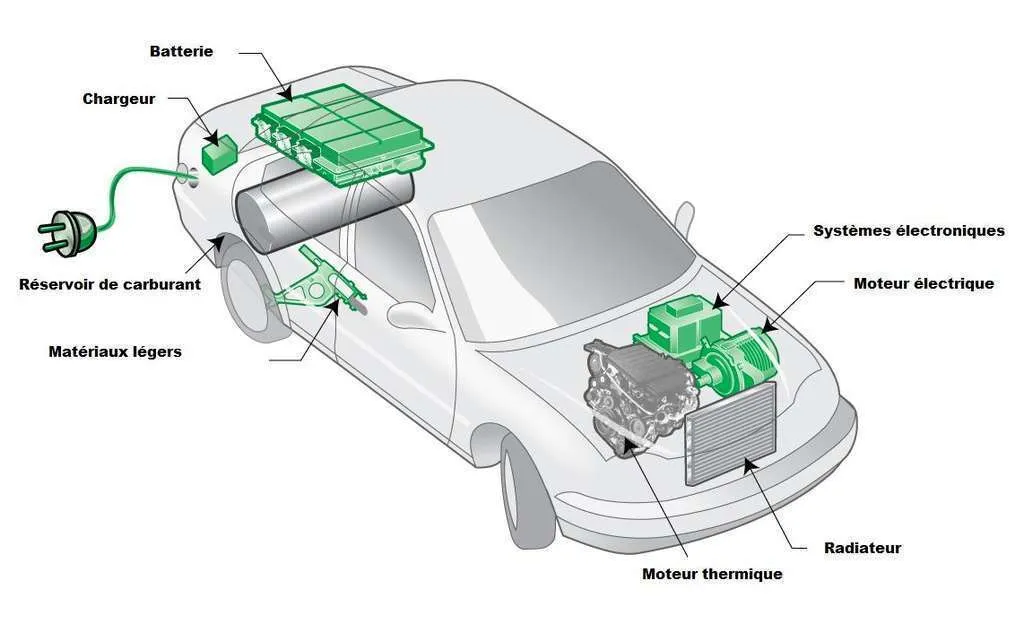 Batterie

Chargeur

Réservoir de carburant

Matériaux légers

Systèmes électroniques

Moteur électrique

Radiateur

Moteur thermique