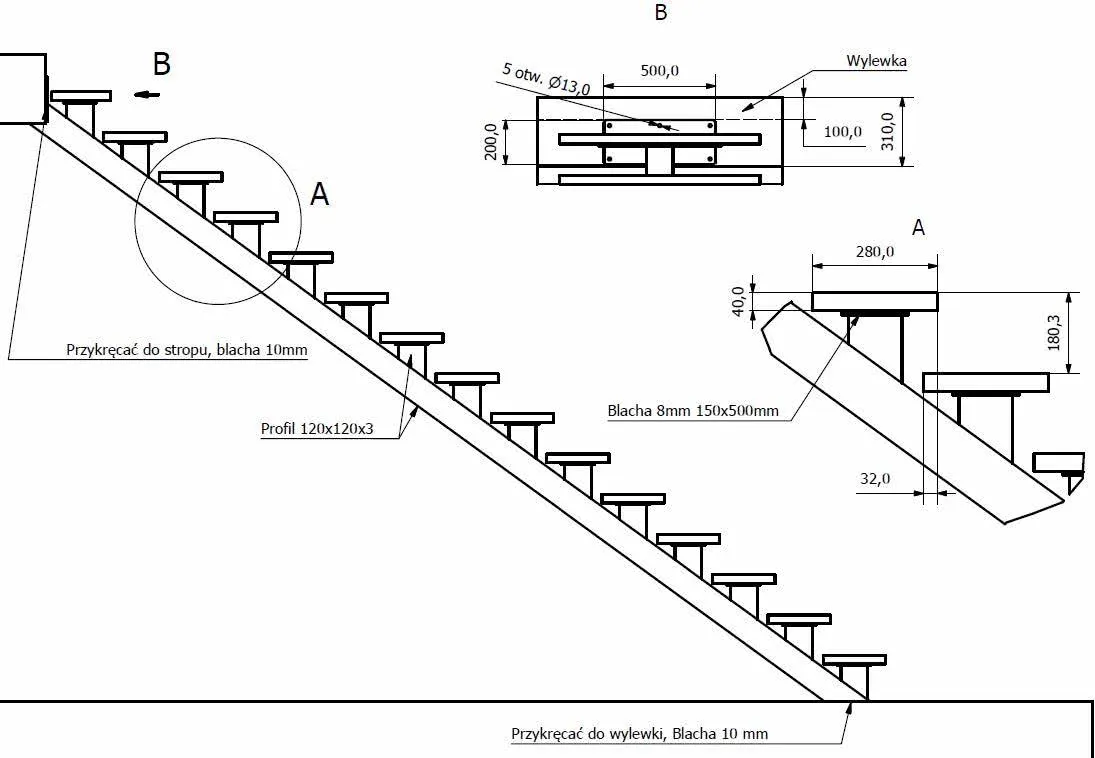 B

B

5 otw. Ø13,0

500,0

Wylewka

200,0

100,0

310,0

A

A

280,0

40,0

180,3

Przykręcać do stropu, blacha 10mm

Blacha 8mm 150x500mm

Profil 120x120x3

32,0

Przykręcać do wylewki, Blacha 10 mm