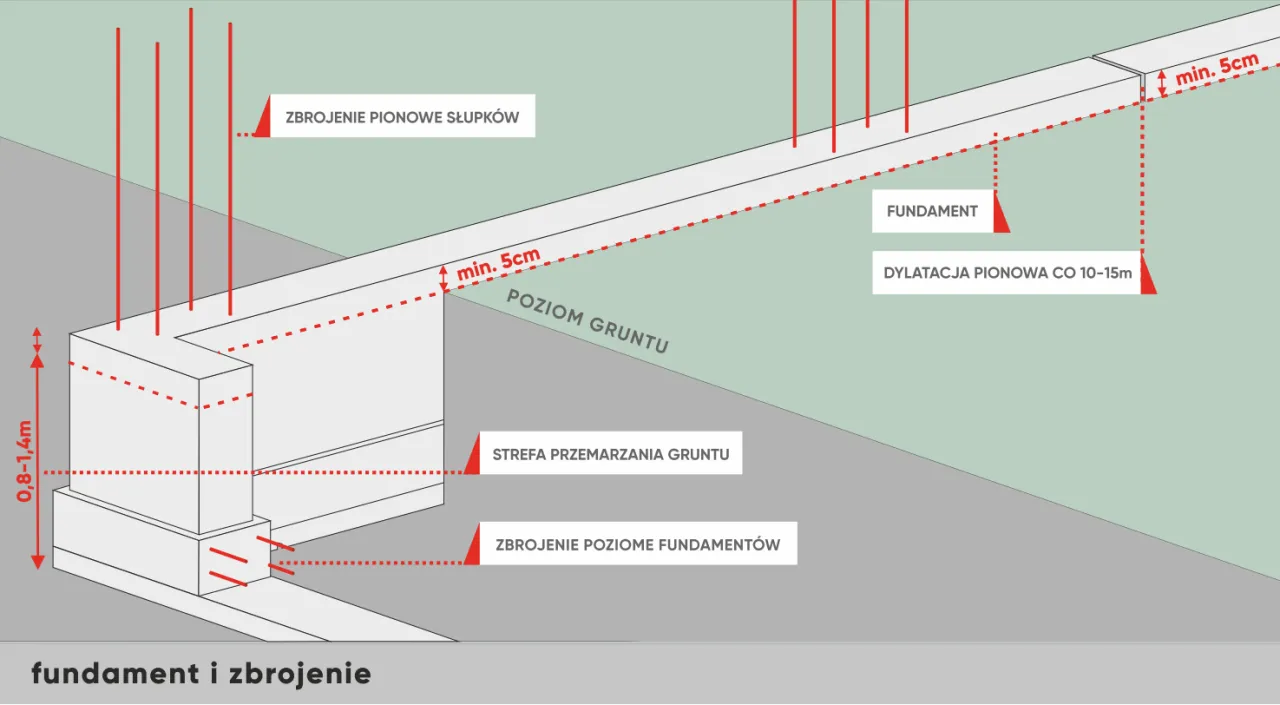 ZBROJENIE PIONOWE SŁUPKÓW

min. 5cm

FUNDAMENT

DYLATACJA PIONOWA CO 10-15m

min. 5cm

POZIOM GRUNTU

0,8-1,4m

STREFA PRZEMARZANIA GRUNTU

ZBROJENIE POZIOME FUNDAMENTÓW

fundament i zbrojenie