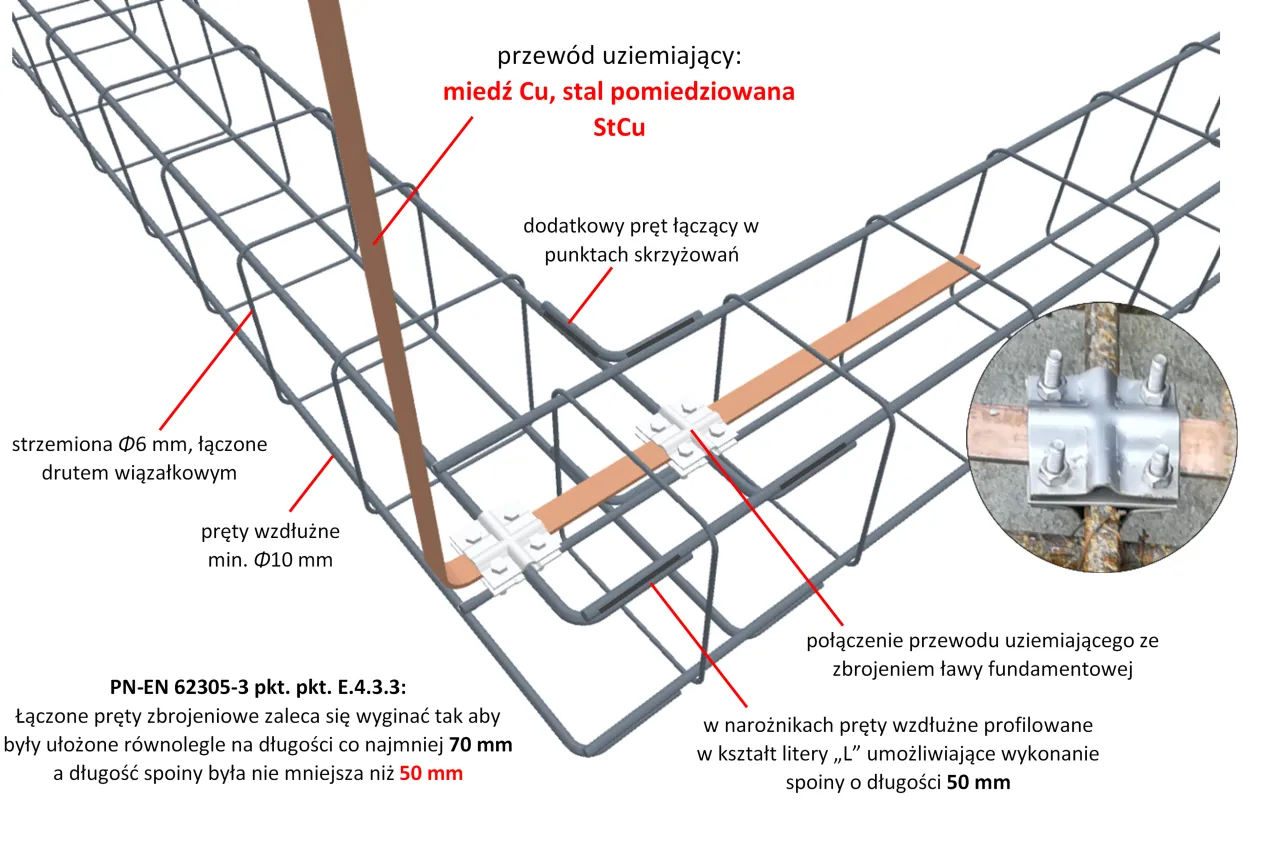 przewód uziemiający:
miedź Cu, stal pomiedziowana StCu

dodatkowy pręt łączący w punktach skrzyżowań

strzemiona $\Phi$6 mm, łączone drutem wiązałkowym

pręty wzdłużne min. $\Phi$10 mm

połączenie przewodu uziemiającego ze zbrojeniem ławy fundamentowej

PN-EN 62305-3 pkt. pkt. E.4.3.3:
Łączone pręty zbrojeniowe zaleca się wyginać tak aby były ułożone równolegle na długości co najmniej 70 mm a długość spoiny była nie mniejsza niż 50 mm

w narożnikach pręty wzdłużne profilowane w kształt litery „L" umożliwiające wykonanie spoiny o długości 50 mm