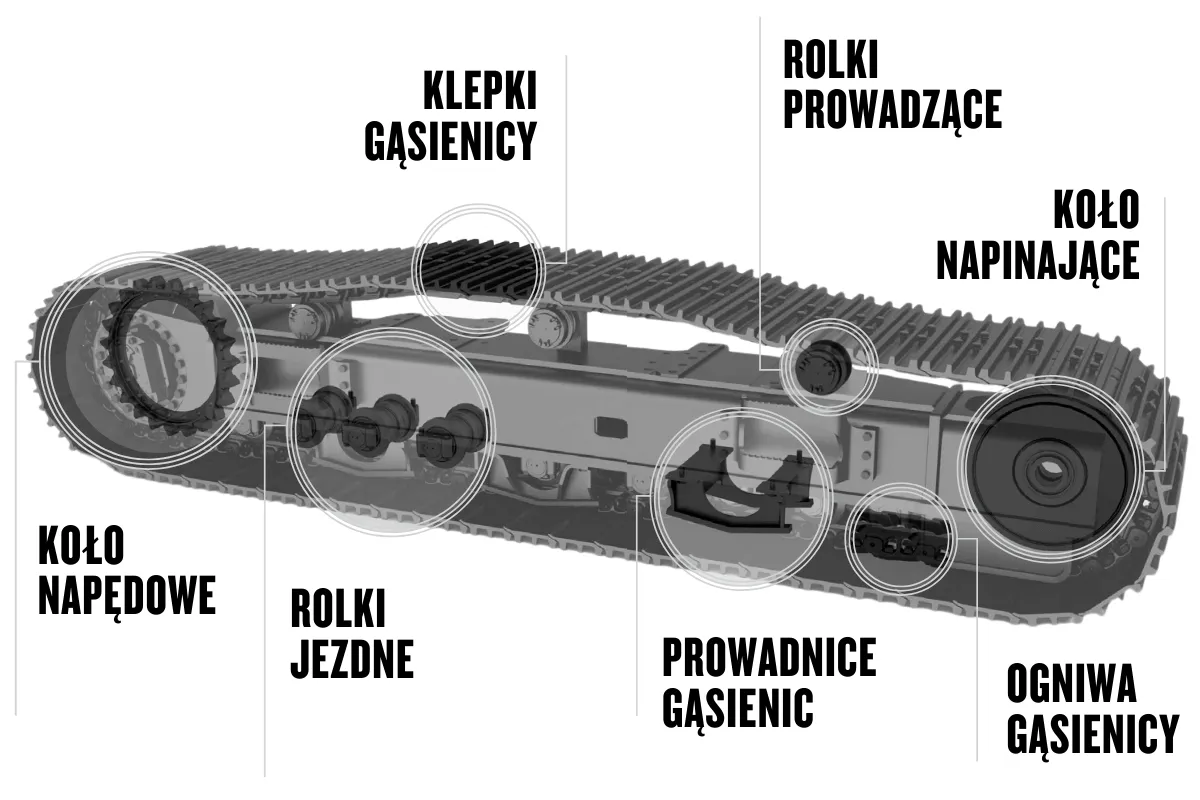 KLEPKI GĄSIENICY

ROLKI PROWADZĄCE

KOŁO NAPINAJĄCE

KOŁO NAPĘDOWE

ROLKI JEZDNE

PROWADNICE GĄSIENIC

OGNIWA GĄSIENICY