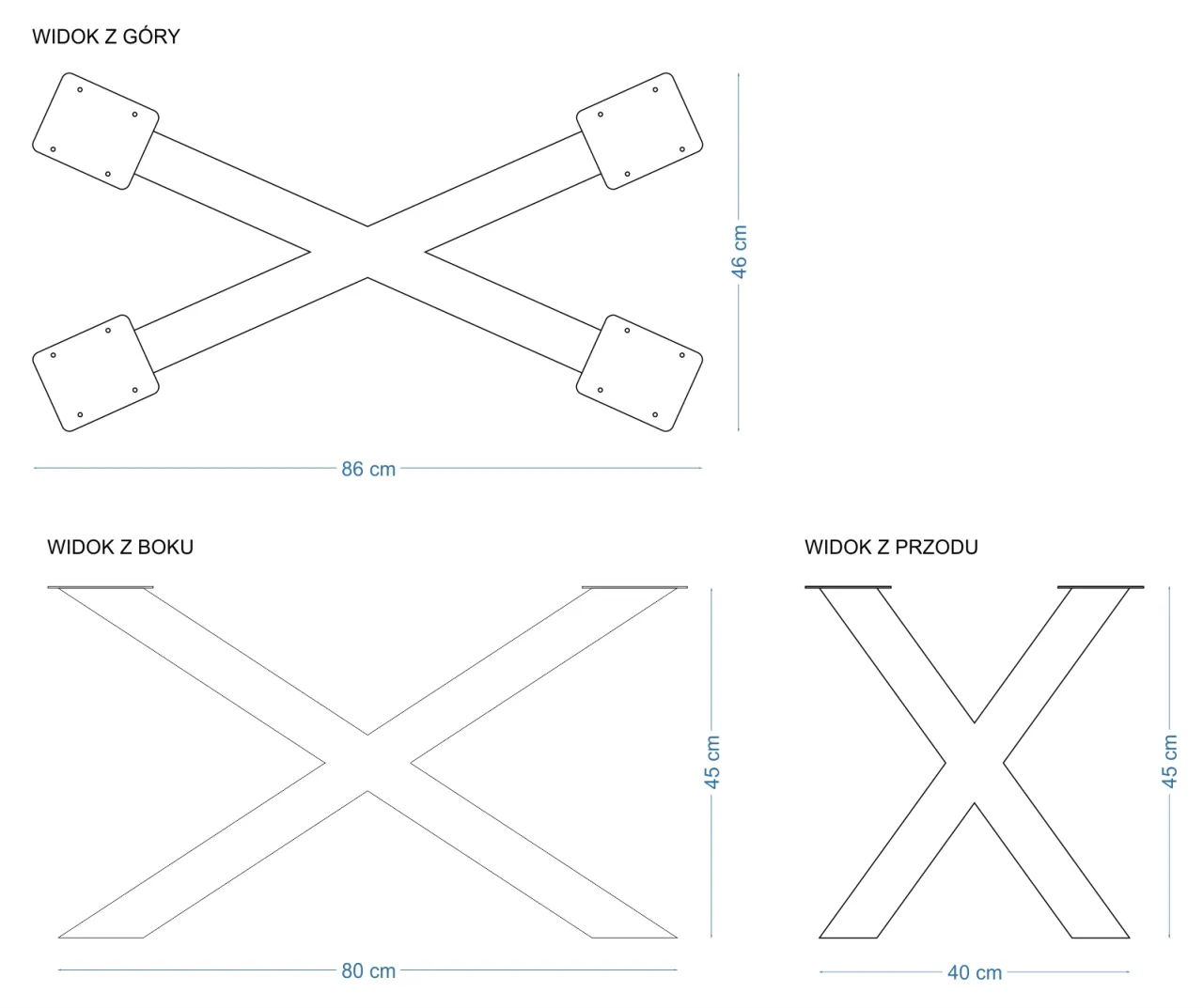 WIDOK Z GÓRY

46 cm

86 cm

WIDOK Z BOKU

45 cm

80 cm

WIDOK Z PRZODU

45 cm

40 cm