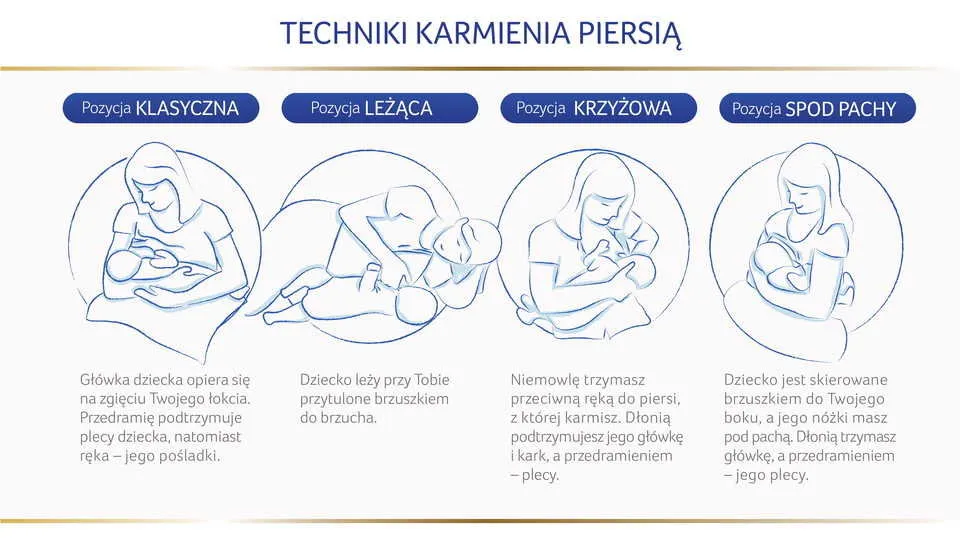 TECHNIKI KARMIENIA PIERSIĄ

Pozycja KLASYCZNA

Główka dziecka opiera się na zgięciu Twojego łokcia. Przedramię podtrzymuje plecy dziecka, natomiast ręka – jego pośladki.

Pozycja LEŻĄCA

Dziecko leży przy Tobie przytulone brzuszkiem do brzucha.

Pozycja KRZYŻOWA

Niemowlę trzymasz przeciwną ręką do piersi, z której karmisz. Dłonią podtrzymujesz jego główkę i kark, a przedramieniem – plecy.

Pozycja SPOD PACHY

Dziecko jest skierowane brzuszkiem do Twojego boku, a jego nóżki masz pod pachą. Dłonią trzymasz główkę, a przedramieniem – jego plecy.