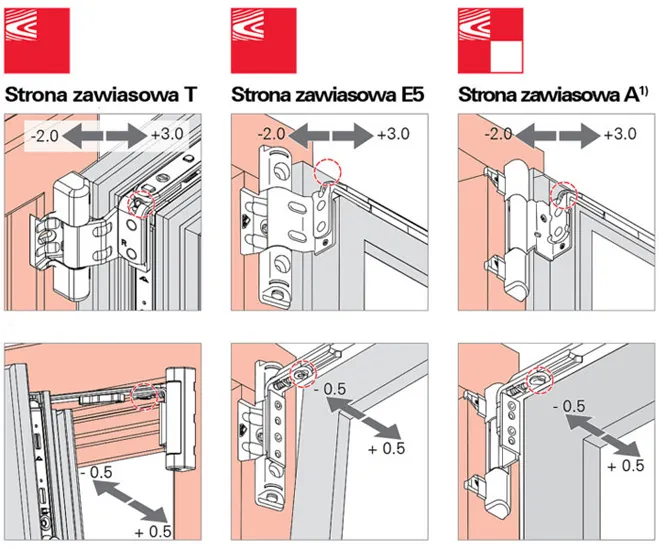 Strona zawiasowa T

-2.0 +3.0

R

- 0.5 + 0.5

Strona zawiasowa E5

-2.0 +3.0

- 0.5 + 0.5

Strona zawiasowa A$^{1)}$

-2.0 +3.0

- 0.5 + 0.5