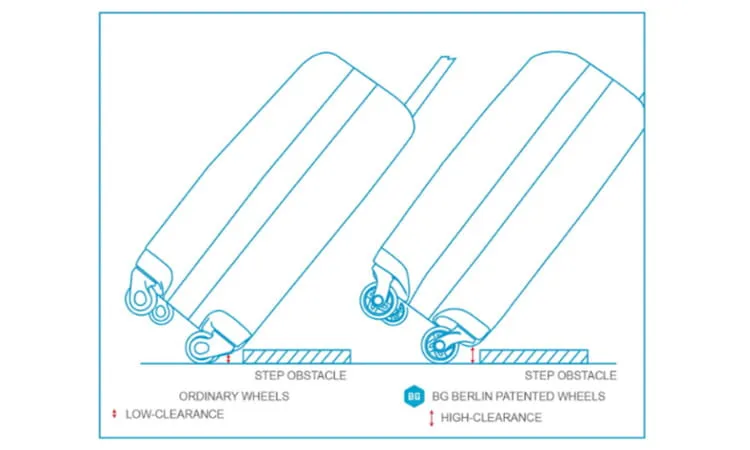 STEP OBSTACLE

ORDINARY WHEELS

LOW-CLEARANCE

STEP OBSTACLE

BG BG BERLIN PATENTED WHEELS

HIGH-CLEARANCE