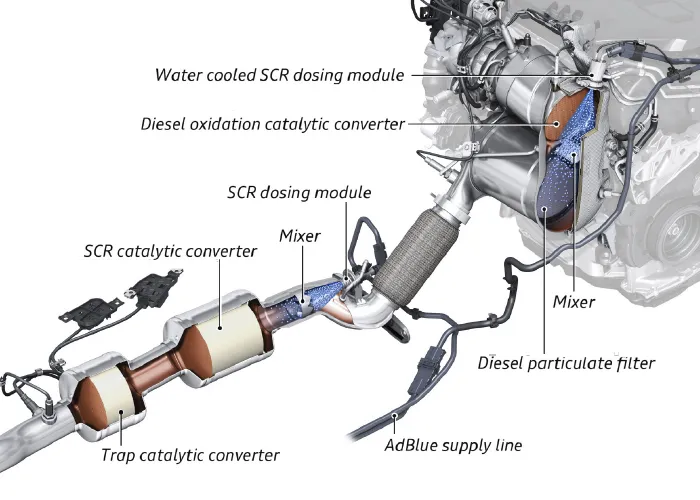 Water cooled SCR dosing module
Diesel oxidation catalytic converter
SCR dosing module
Mixer
SCR catalytic converter
Mixer
Diesel particulate filter
AdBlue supply line
Trap catalytic converter