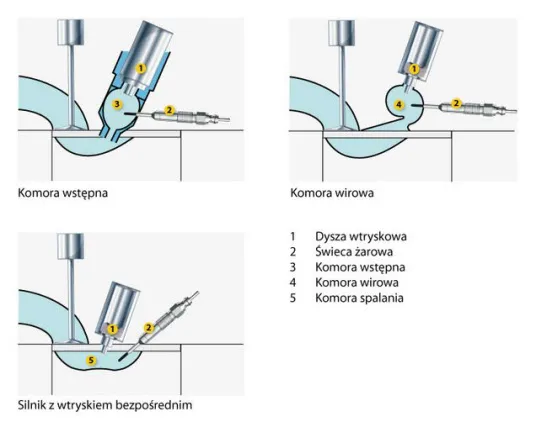 1
3
2
Komora wstępna

1
4
2
Komora wirowa

1
2
5
Silnik z wtryskiem bezpośrednim

1 Dysza wtryskowa
2 Świeca żarowa
3 Komora wstępna
4 Komora wirowa
5 Komora spalania