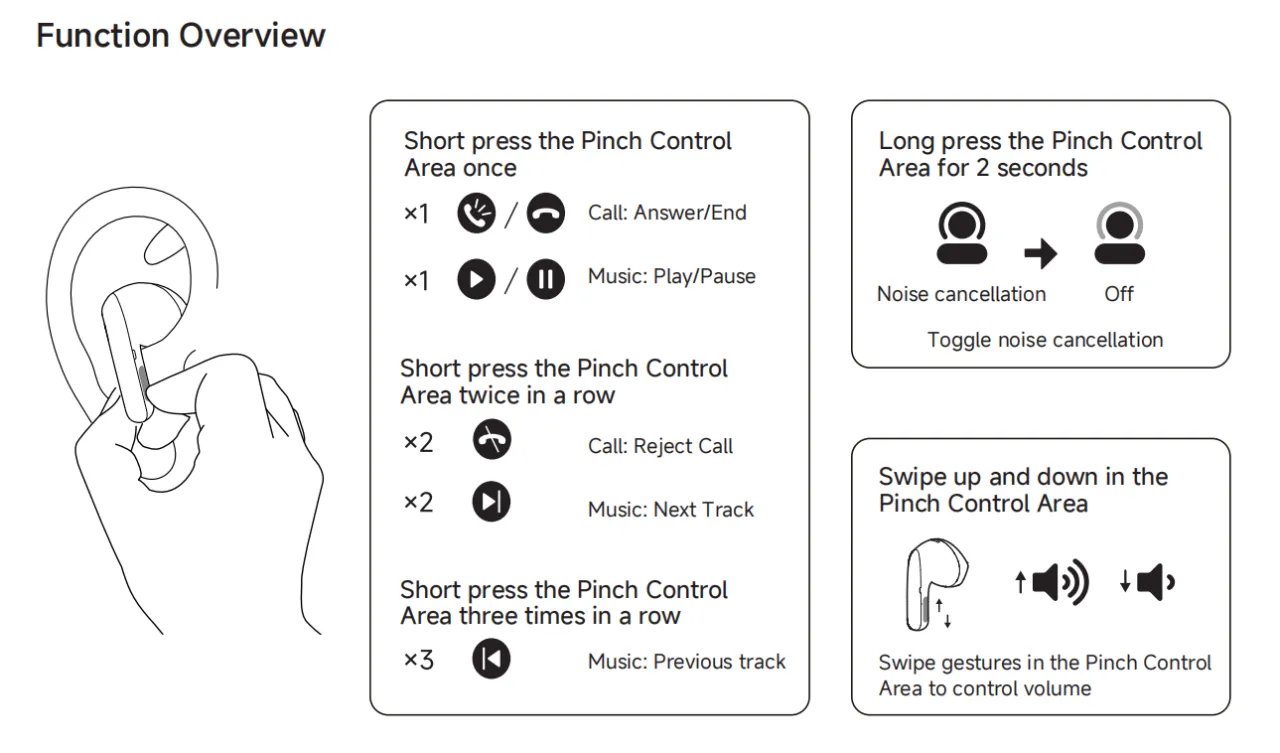 Function Overview

Short press the Pinch Control Area once

×1 / Call: Answer/End

×1 / Music: Play/Pause

Short press the Pinch Control Area twice in a row

×2 Call: Reject Call

×2 Music: Next Track

Short press the Pinch Control Area three times in a row

×3 Music: Previous track

Long press the Pinch Control Area for 2 seconds

Noise cancellation Off

Toggle noise cancellation

Swipe up and down in the Pinch Control Area

Swipe gestures in the Pinch Control Area to control volume