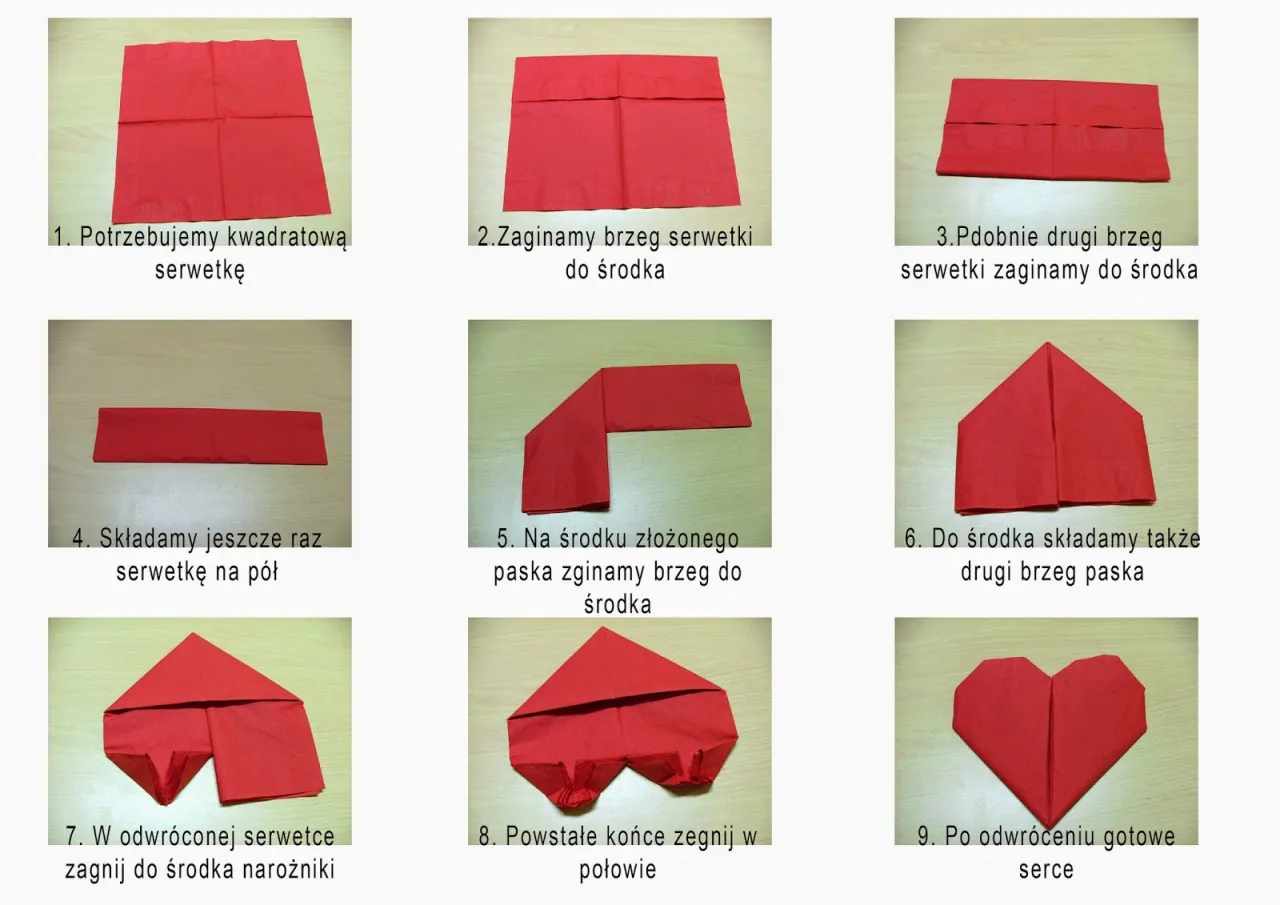 1. Potrzebujemy kwadratową serwetkę

2.Zaginamy brzeg serwetki do środka

3.Pdobnie drugi brzeg serwetki zaginamy do środka

4. Składamy jeszcze raz serwetkę na pół

5. Na środku złożonego paska zginamy brzeg do środka

6. Do środka składamy także drugi brzeg paska

7. W odwróconej serwetce zagnij do środka narożniki

8. Powstałe końce zegnij w połowie

9. Po odwróceniu gotowe serce