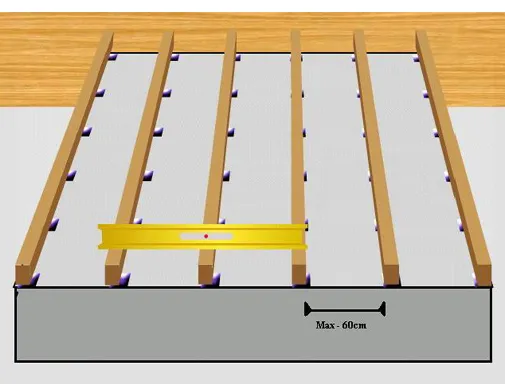 Max - 60cm