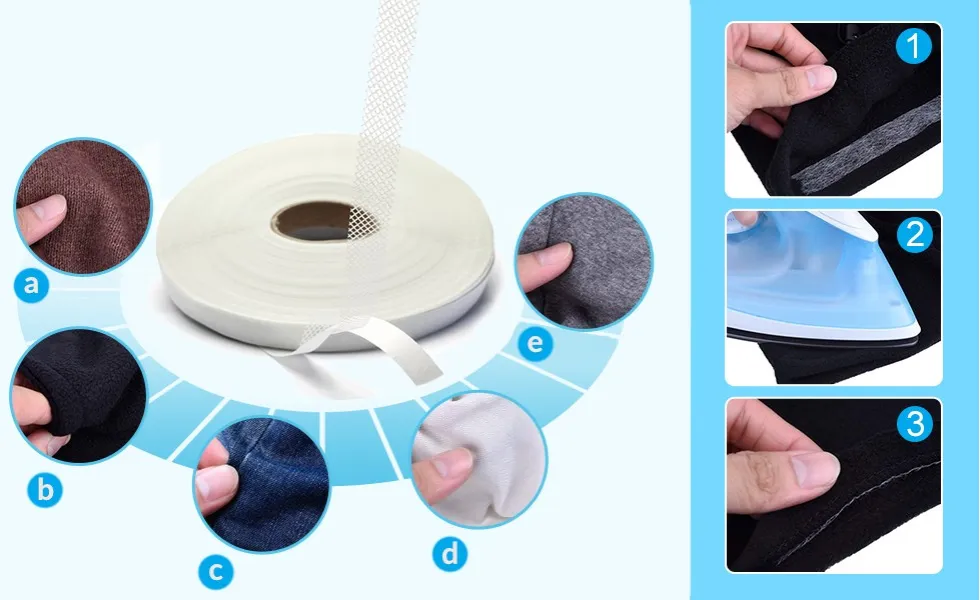 a
b
c
d
e
1
2
3