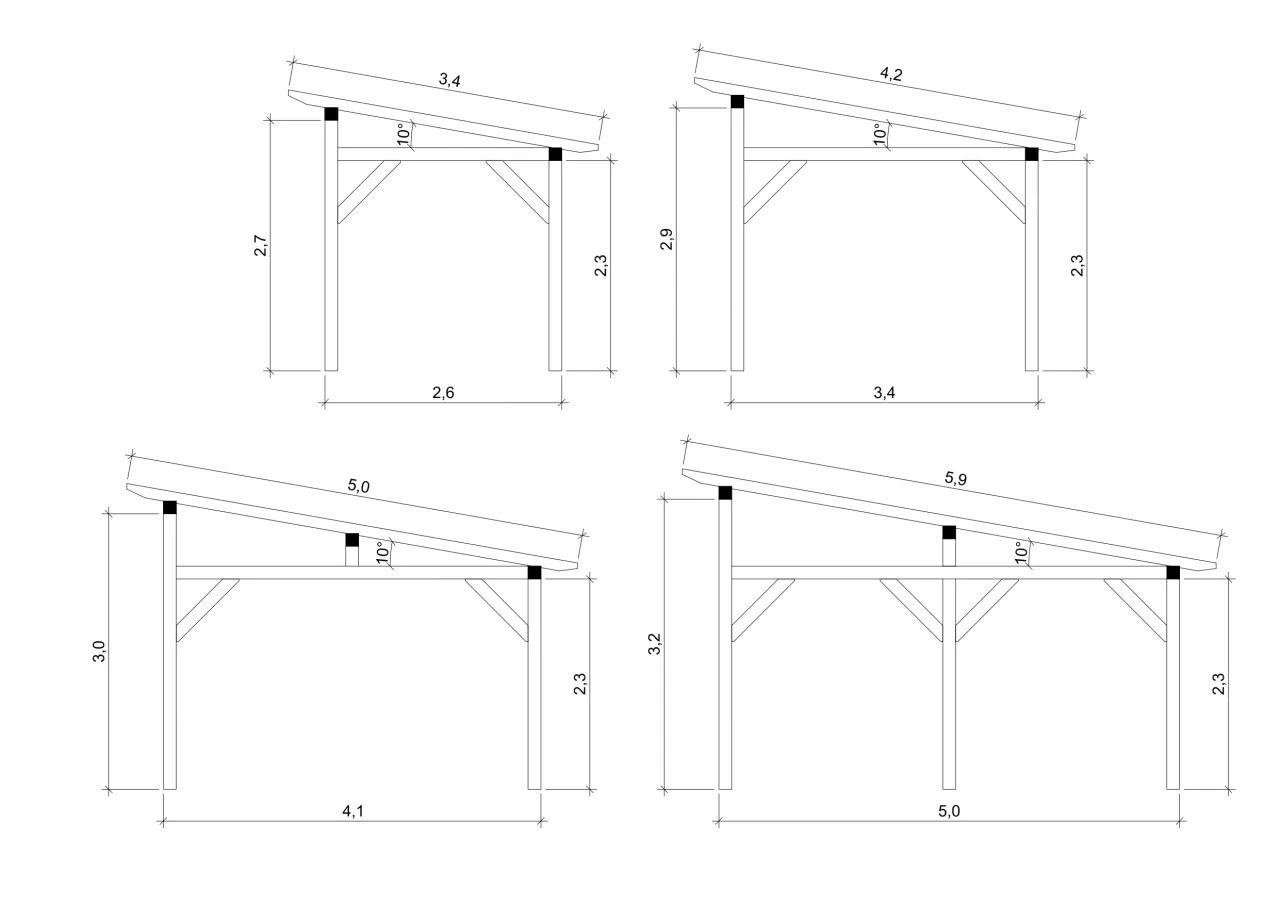 3,4
10°
2,7
2,3
2,6

4,2
10°
2,9
2,3
3,4

5,0
10°
3,0
2,3
4,1

5,9
10°
3,2
2,3
5,0