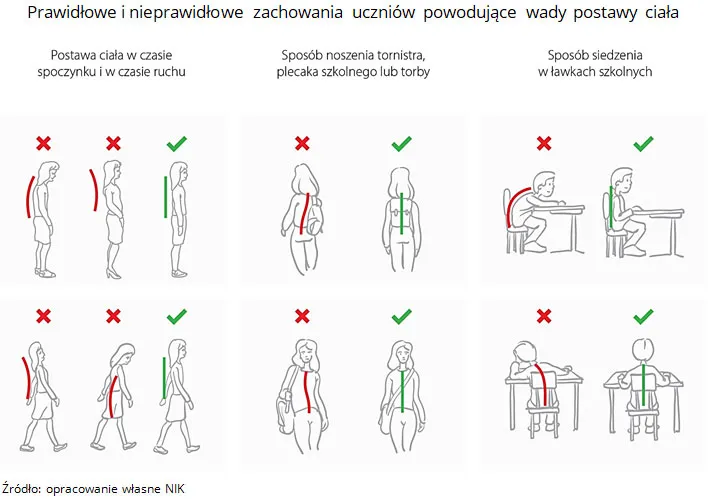 Prawidłowe i nieprawidłowe zachowania uczniów powodujące wady postawy ciała

Postawa ciała w czasie spoczynku i w czasie ruchu

Sposób noszenia tornistra, plecaka szkolnego lub torby

Sposób siedzenia w ławkach szkolnych

Źródło: opracowanie własne NIK