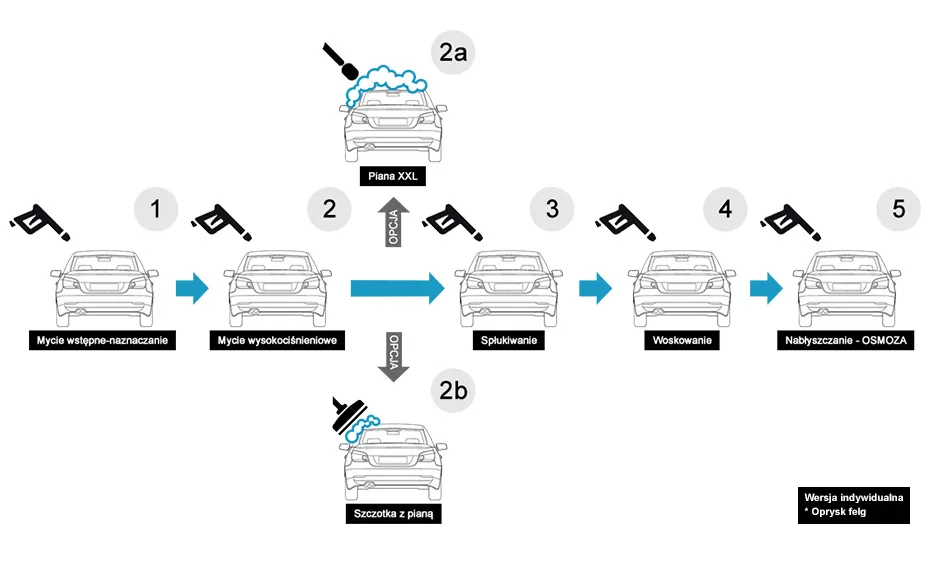 2a

Piana XXL

OPCJA

1

Mycie wstępne-naznaczanie

2

Mycie wysokociśnieniowe

3

Spłukiwanie

4

Woskowanie

5

Nabłyszczanie - OSMOZA

OPCJA

2b

Szczotka z pianą

Wersja indywidualna
* Oprysk felg