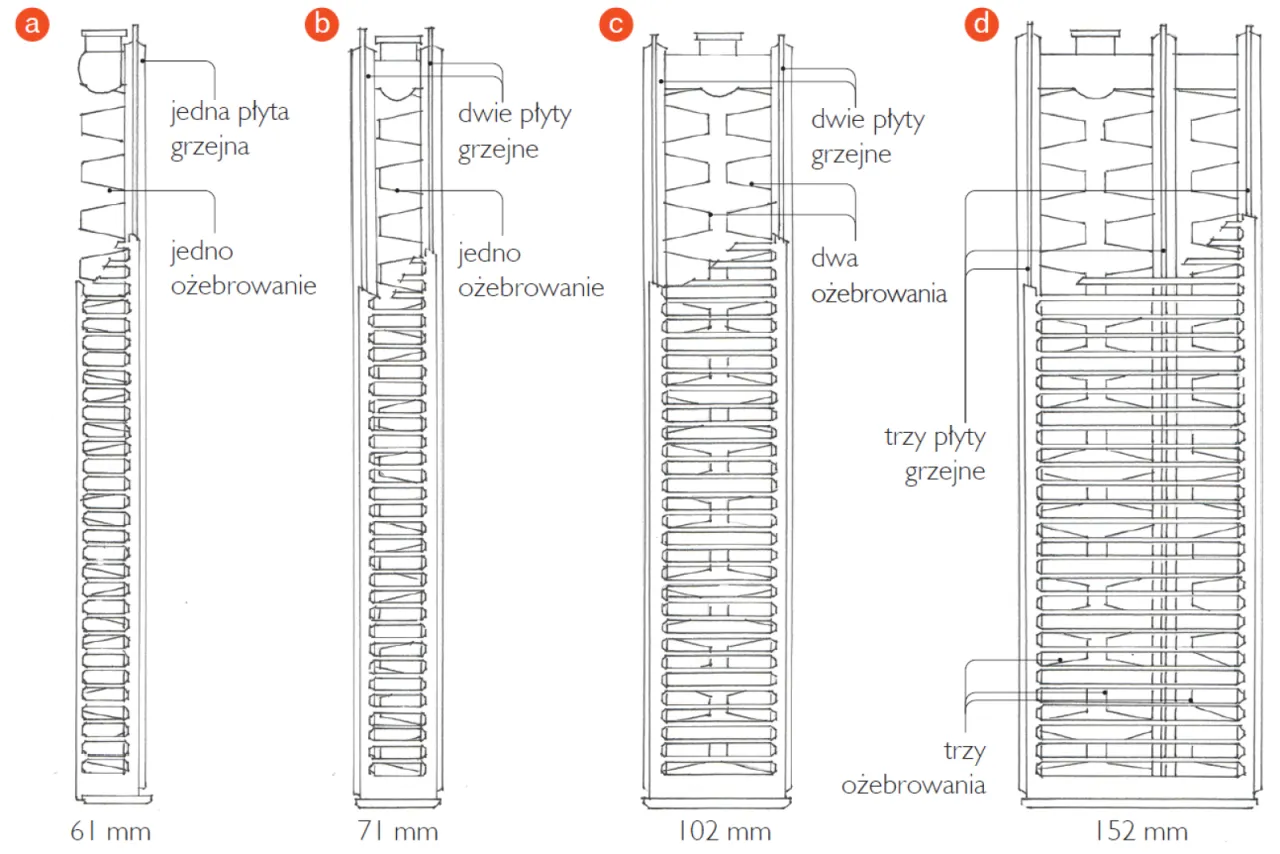 a

jedna płyta grzejna

jedno ożebrowanie

61 mm

b

dwie płyty grzejne

jedno ożebrowanie

71 mm

c

dwie płyty grzejne

dwa ożebrowania

102 mm

d

trzy płyty grzejne

trzy ożebrowania

152 mm