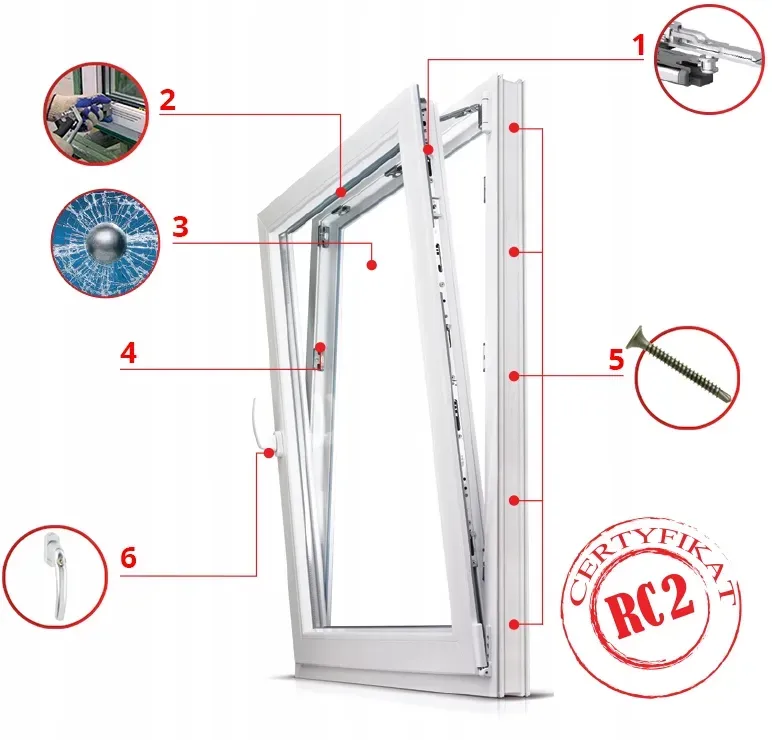 1

2

3

4

5

6

CERTYFIKAT

RC2