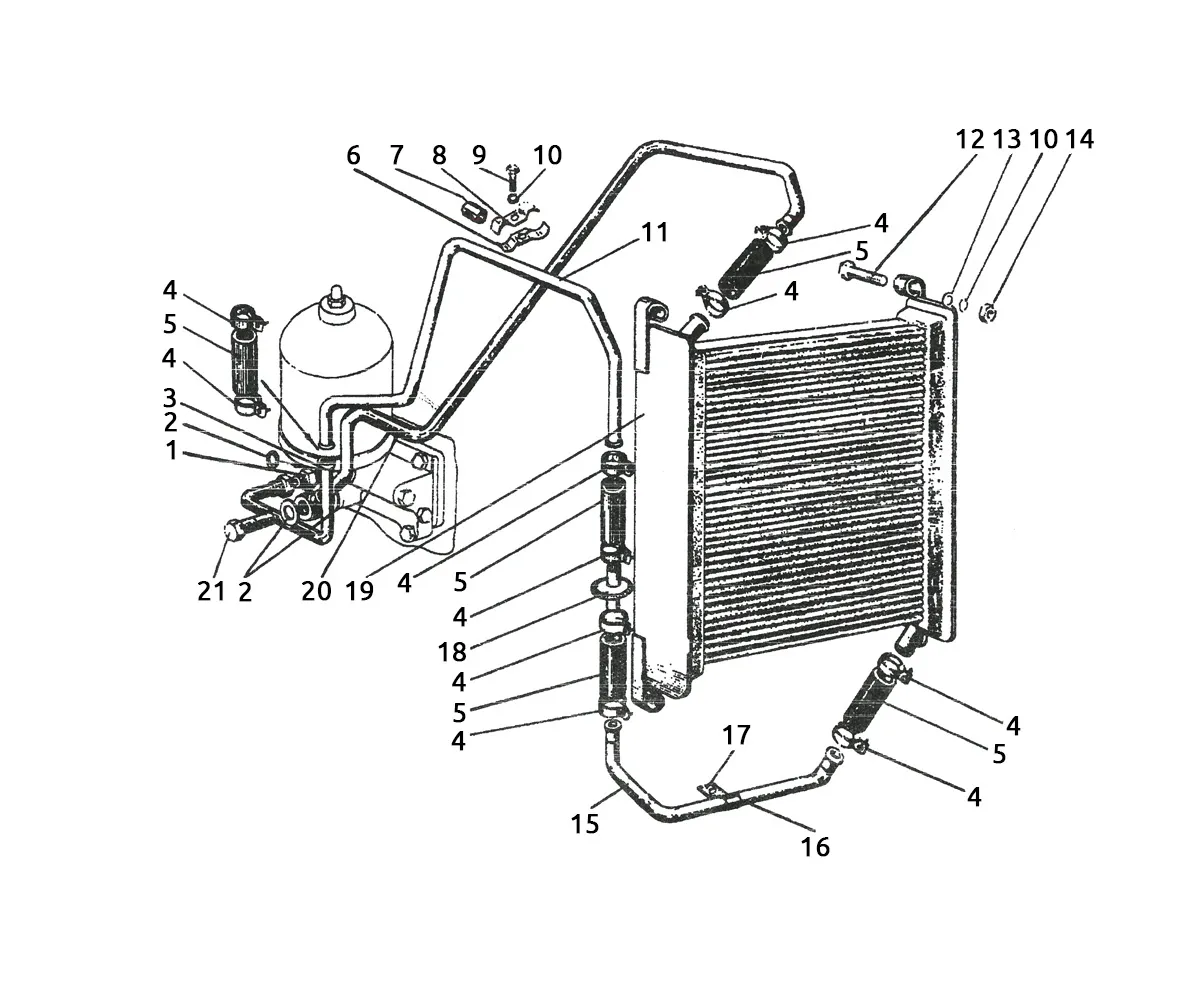 6 7 8 9 10
12 13 10 14
11
4
5
4
4
5
4
3
2
1
21 2 20 19 4 5 4 18 4 5 4
17
15
16
4
5
4