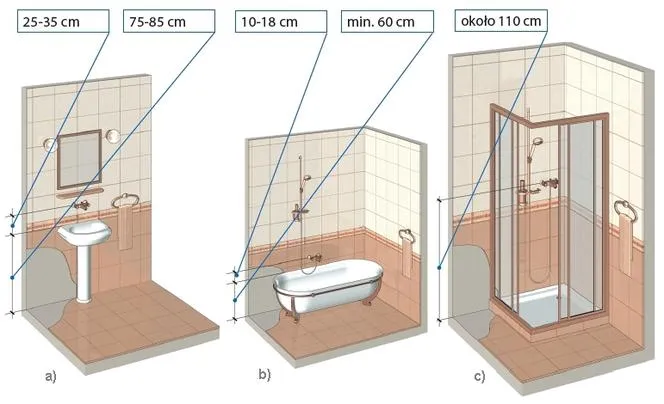 25-35 cm

75-85 cm

10-18 cm

min. 60 cm

około 110 cm

a)

b)

c)