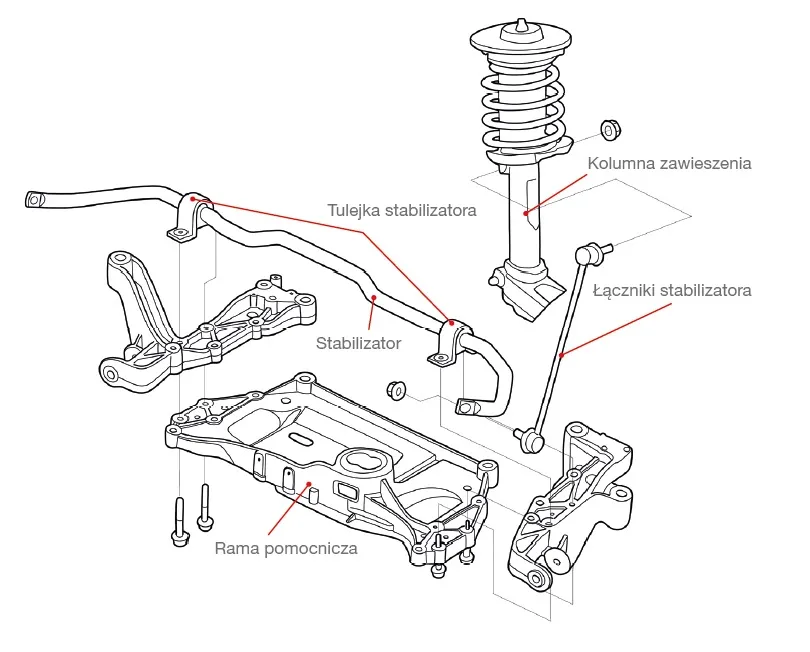 Kolumna zawieszenia

Tulejka stabilizatora

Łączniki stabilizatora

Stabilizator

Rama pomocnicza