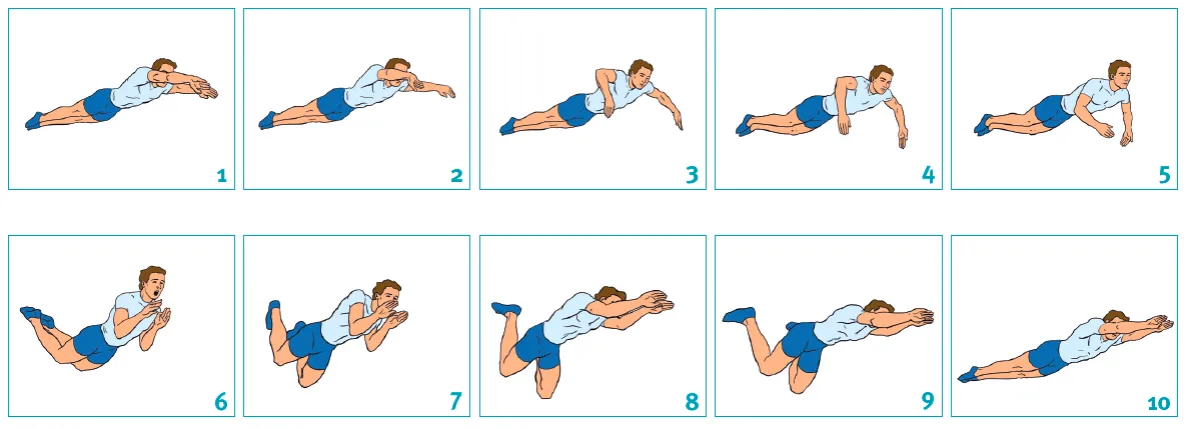 1
2
3
4
5
6
7
8
9
10