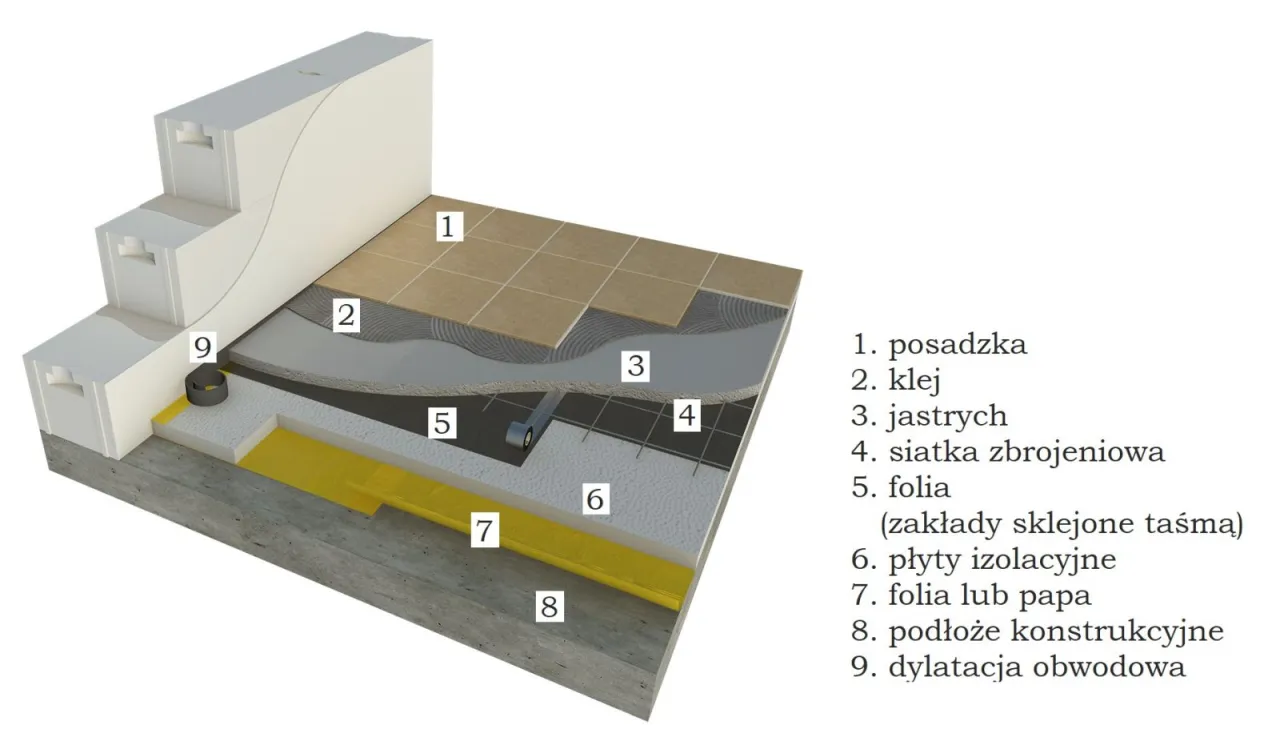 1
2
9
3
5
4
6
7
8

1. posadzka
2. klej
3. jastrych
4. siatka zbrojeniowa
5. folia (zakłady sklejone taśmą)
6. płyty izolacyjne
7. folia lub papa
8. podłoże konstrukcyjne
9. dylatacja obwodowa