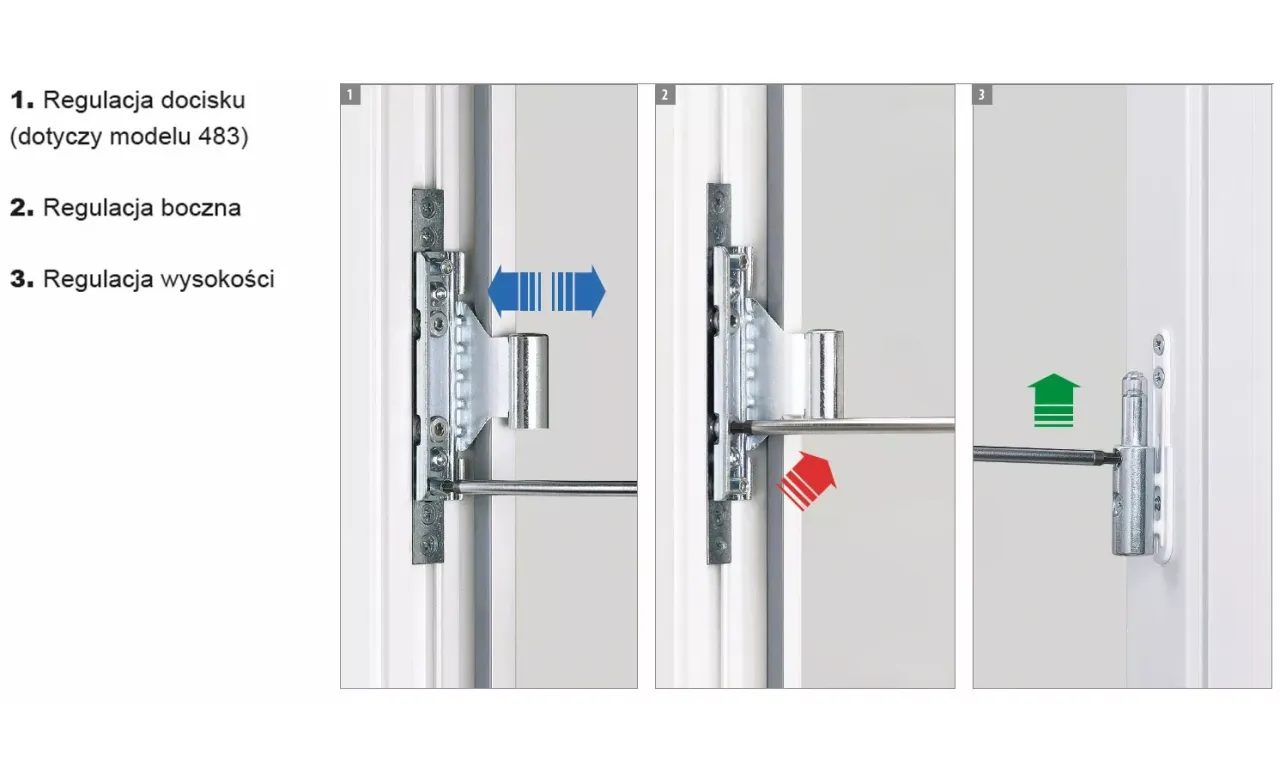 1. Regulacja docisku (dotyczy modelu 483)

2. Regulacja boczna

3. Regulacja wysokości

1

2

3