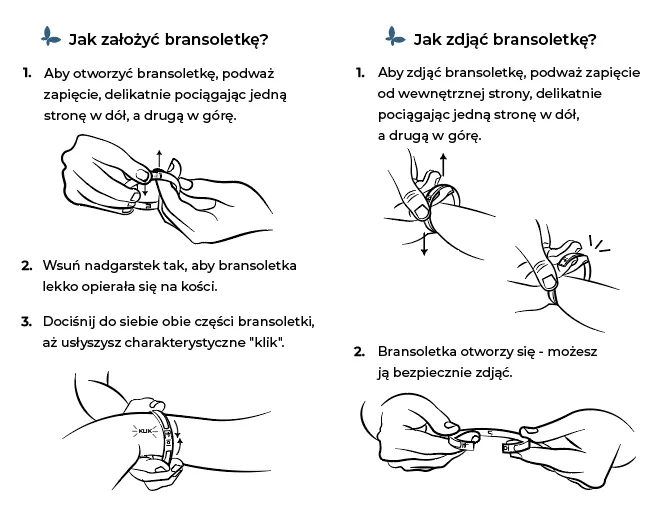 Jak założyć bransoletkę?

1. Aby otworzyć bransoletkę, podważ zapięcie, delikatnie pociągając jedną stronę w dół, a drugą w górę.

2. Wsuń nadgarstek tak, aby bransoletka lekko opierała się na kości.

3. Dociśnij do siebie obie części bransoletki, aż usłyszysz charakterystyczne "klik".

KLIK

Jak zdjąć bransoletkę?

1. Aby zdjąć bransoletkę, podważ zapięcie od wewnętrznej strony, delikatnie pociągając jedną stronę w dół, a drugą w górę.

2. Bransoletka otworzy się - możesz ją bezpiecznie zdjąć.