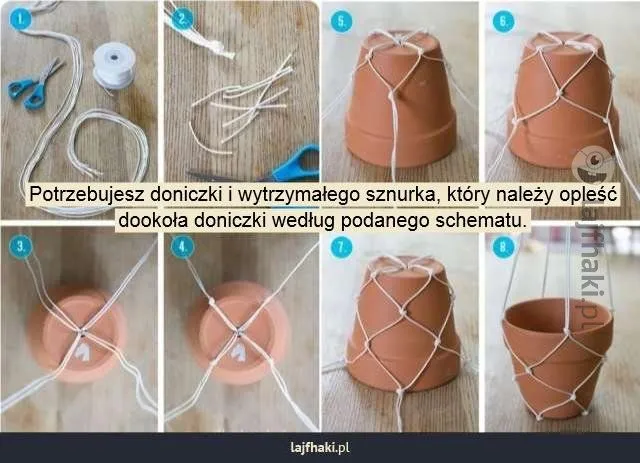 1.
2.
5.
6.
Potrzebujesz doniczki i wytrzymałego sznurka, który należy opleść dookoła doniczki według podanego schematu.
3.
4.
7.
8.
lajfhaki.pl
lajfhaki.pl