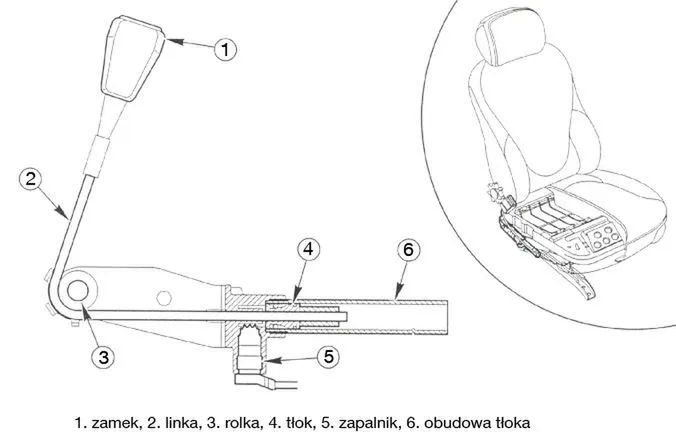 1

2

4

6

3

5

1. zamek, 2. linka, 3. rolka, 4. tłok, 5. zapalnik, 6. obudowa tłoka