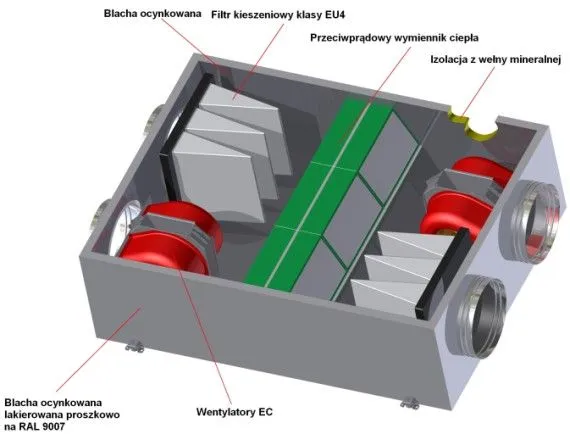 Blacha ocynkowana

Filtr kieszeniowy klasy EU4

Przeciwprądowy wymiennik ciepła

Izolacja z wełny mineralnej

Blacha ocynkowana lakierowana proszkowo na RAL 9007

Wentylatory EC