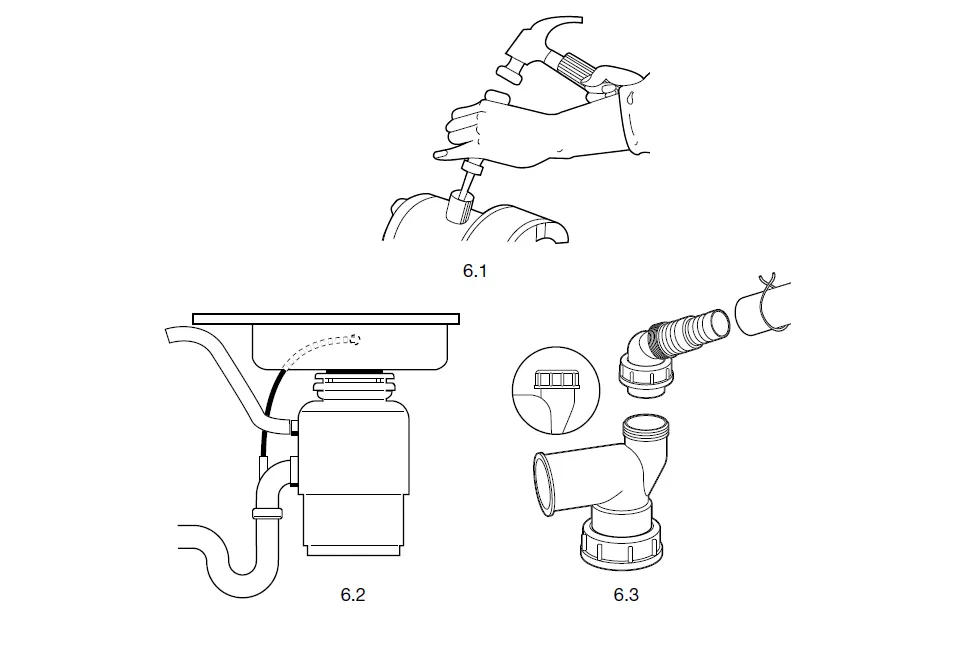 6.1

6.2

6.3