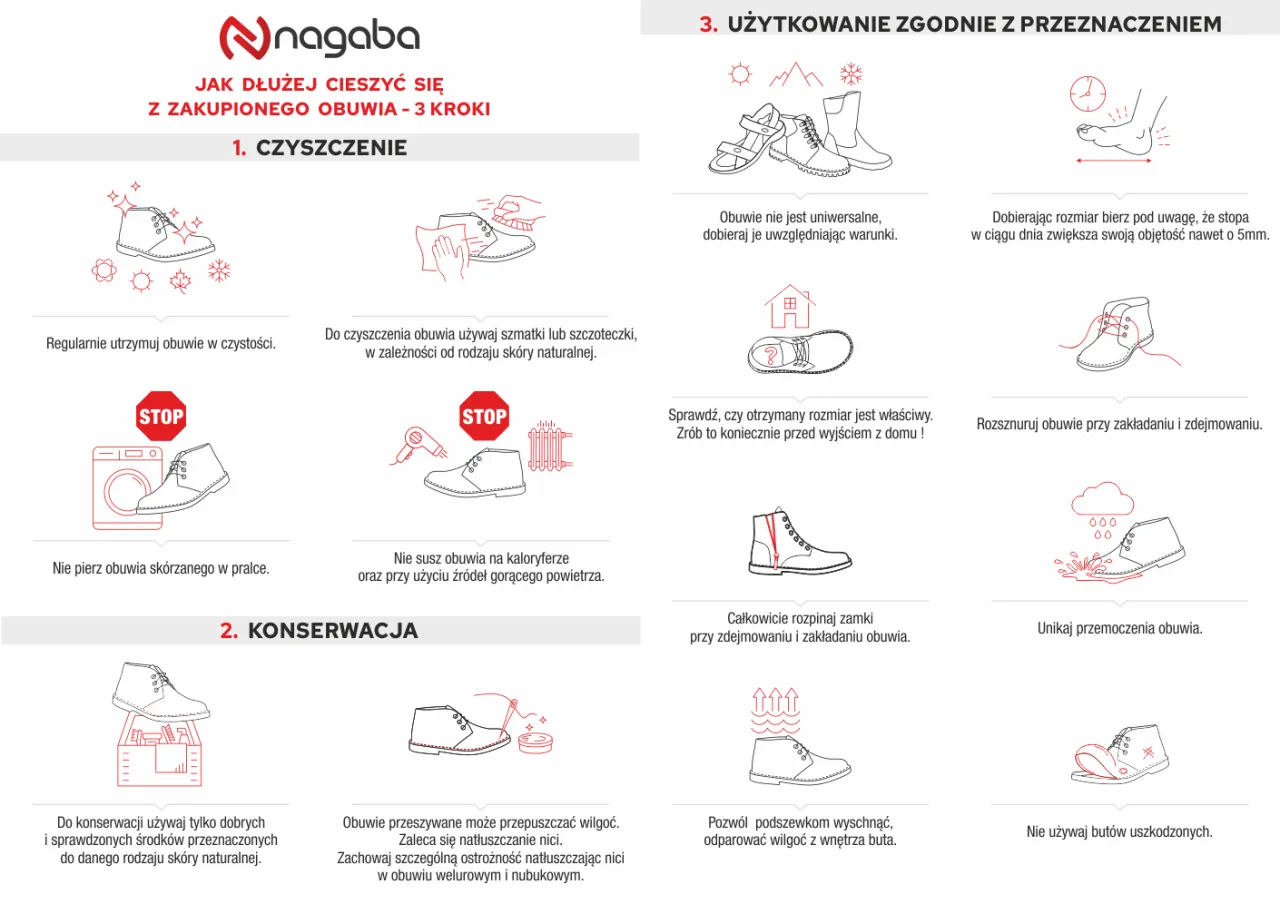 nagaba

JAK DŁUŻEJ CIESZYĆ SIĘ Z ZAKUPIONEGO OBUWIA - 3 KROKI

1. CZYSZCZENIE

Regularnie utrzymuj obuwie w czystości.

Do czyszczenia obuwia używaj szmatki lub szczoteczki, w zależności od rodzaju skóry naturalnej.

STOP

Nie pierz obuwia skórzanego w pralce.

STOP

Nie susz obuwia na kaloryferze oraz przy użyciu źródeł gorącego powietrza.

2. KONSERWACJA

Do konserwacji używaj tylko dobrych i sprawdzonych środków przeznaczonych do danego rodzaju skóry naturalnej.

Obuwie przeszywane może przepuszczać wilgoć. Zaleca się natłuszczanie nici. Zachowaj szczególną ostrożność natłuszczając nici w obuwiu welurowym i nubukowym.

3. UŻYTKOWANIE ZGODNIE Z PRZEZNACZENIEM

Obuwie nie jest uniwersalne, dobieraj je uwzględniając warunki.

Dobierając rozmiar bierz pod uwagę, że stopa w ciągu dnia zwiększa swoją objętość nawet o 5mm.

Sprawdź, czy otrzymany rozmiar jest właściwy. Zrób to koniecznie przed wyjściem z domu !

Rozsznuruj obuwie przy zakładaniu i zdejmowaniu.

Całkowicie rozpinaj zamki przy zdejmowaniu i zakładaniu obuwia.

Unikaj przemoczenia obuwia.

Pozwól podszewkom wyschnąć, odparować wilgoć z wnętrza buta.

Nie używaj butów uszkodzonych.