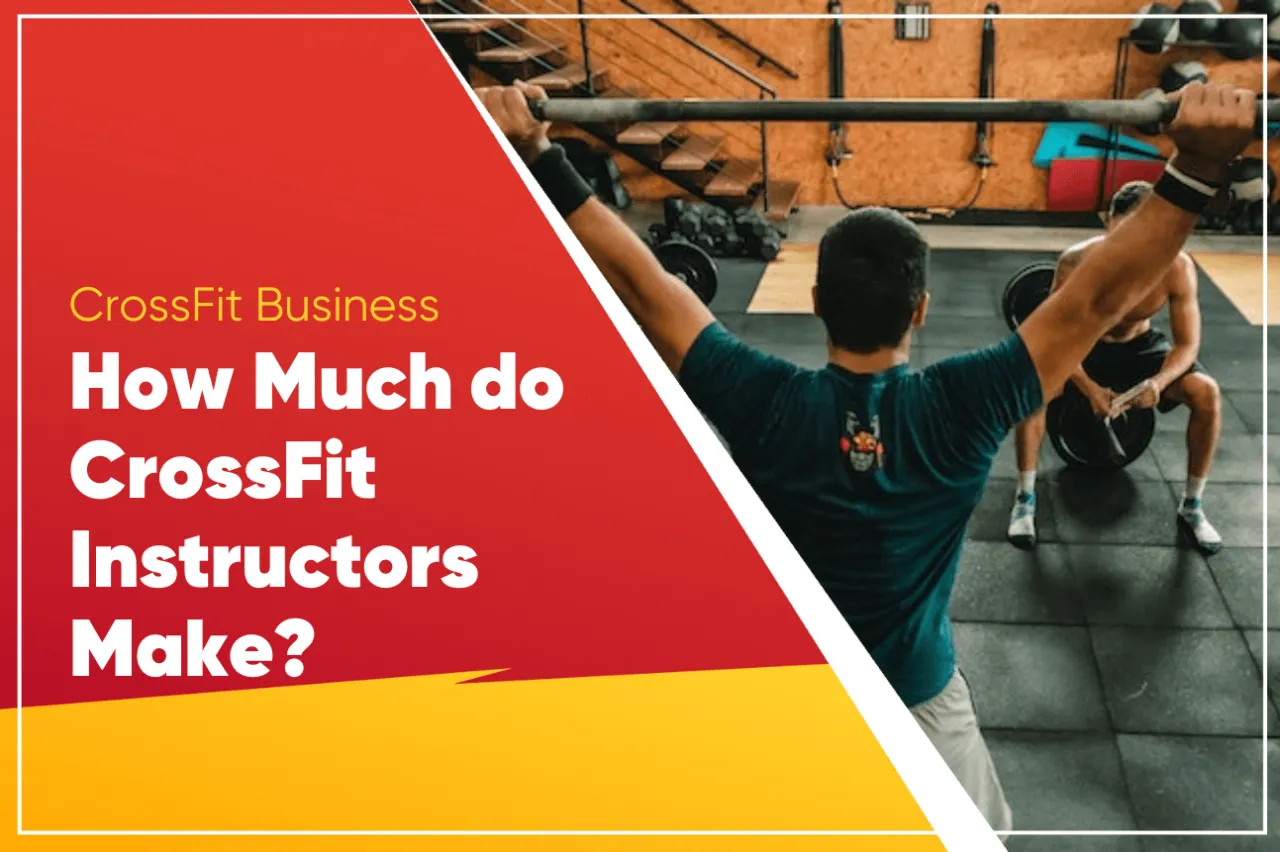 CrossFit Business

How Much do CrossFit Instructors Make?