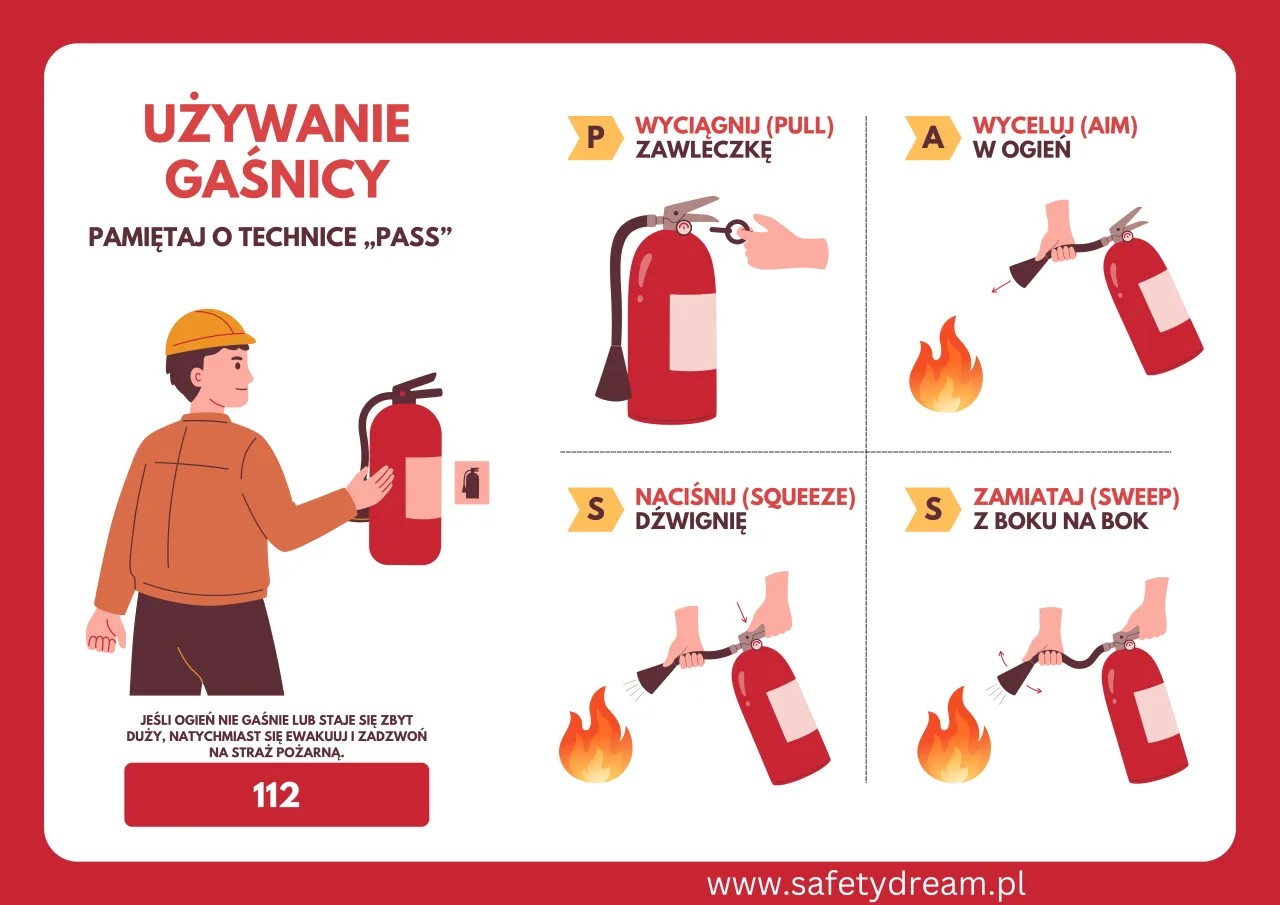 UŻYWANIE GAŚNICY

PAMIĘTAJ O TECHNICE „PASS"

JEŚLI OGIEŃ NIE GAŚNIE LUB STAJE SIĘ ZBYT DUŻY, NATYCHMIAST SIĘ EWAKUUJ I ZADZWOŃ NA STRAŻ POŻARNĄ.

112

P WYCIĄGNIJ (PULL) ZAWLECZKĘ

A WYCELUJ (AIM) W OGIEŃ

S NACIŚNIJ (SQUEEZE) DŹWIGNIĘ

S ZAMIATAJ (SWEEP) Z BOKU NA BOK

www.safetydream.pl