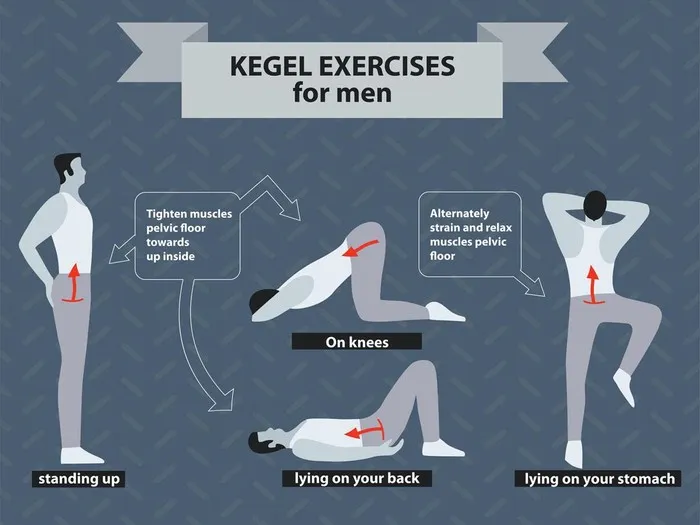 KEGEL EXERCISES
for men

Tighten muscles pelvic floor towards up inside

Alternately strain and relax muscles pelvic floor

On knees

standing up

lying on your back

lying on your stomach